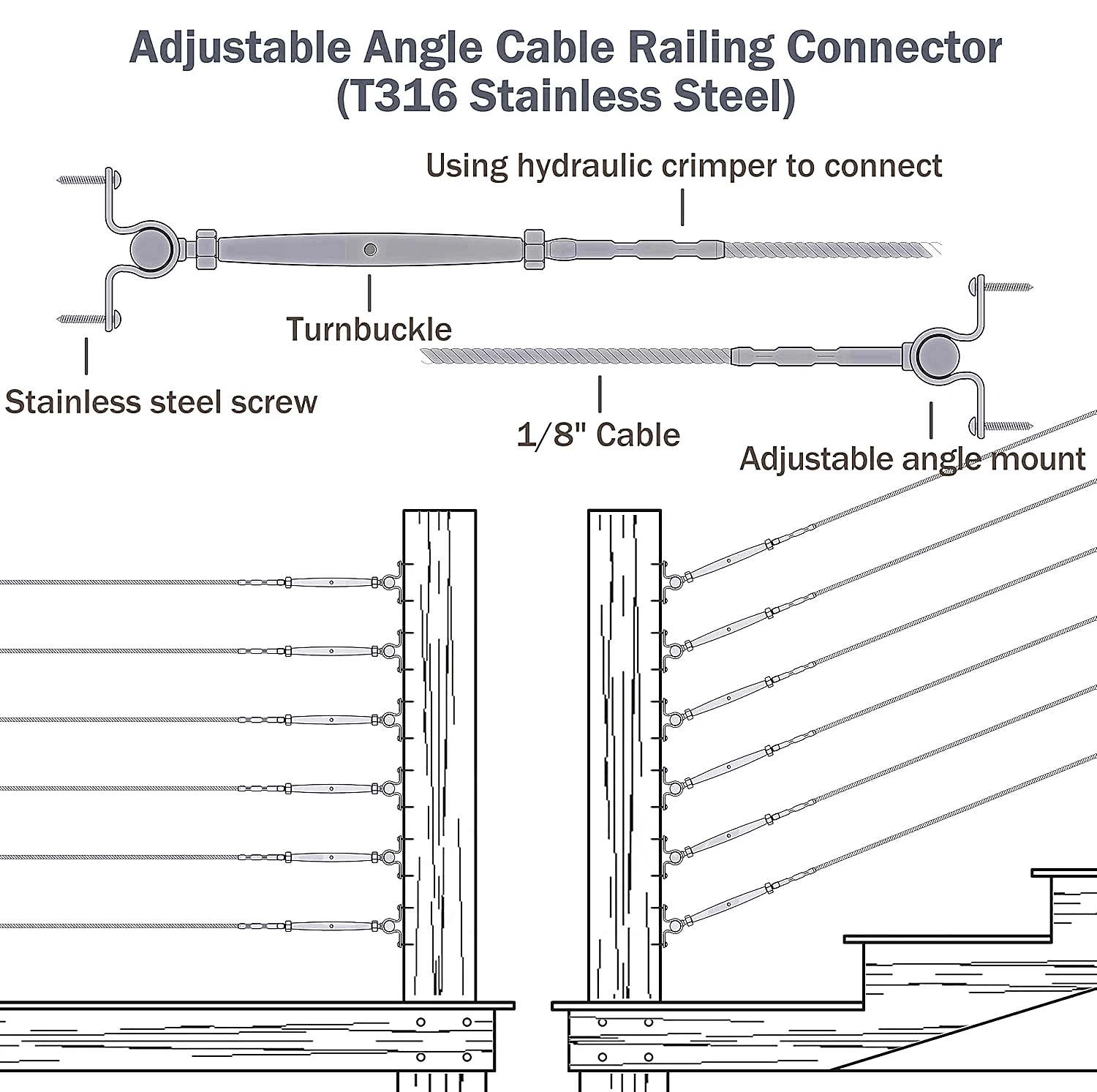 Adjustable Angle Cable Railing Connector
(T316 Stainless Steel)

Using hydraulic crimper to connect

Turnbuckle

Stainless steel screw

1/8" Cable

Adjustable angle mount