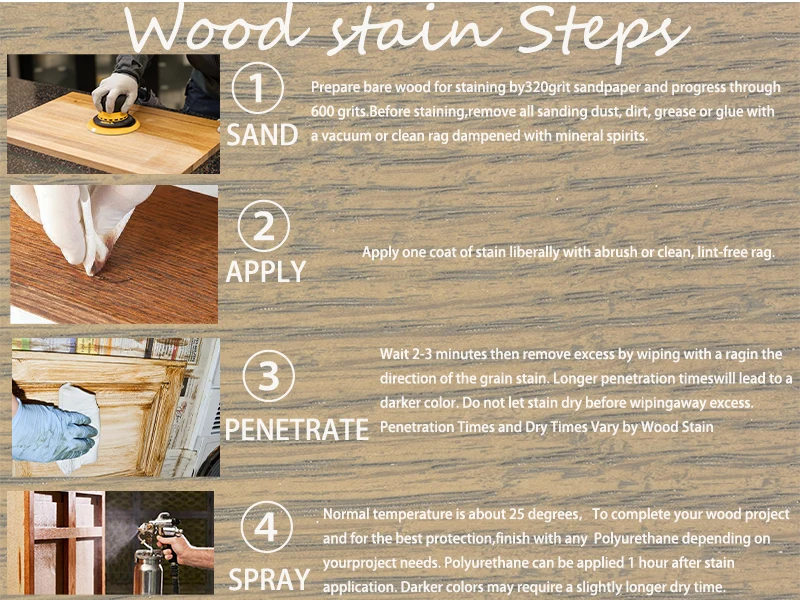 Wood stain Steps

1
SAND
Prepare bare wood for staining by320grit sandpaper and progress through 600 grits.Before staining,remove all sanding dust, dirt, grease or glue with a vacuum or clean rag dampened with mineral spirits.

2
APPLY
Apply one coat of stain liberally with abrush or clean, lint-free rag.

3
PENETRATE
Wait 2-3 minutes then remove excess by wiping with a ragin the direction of the grain stain. Longer penetration timeswill lead to a darker color. Do not let stain dry before wipingaway excess. Penetration Times and Dry Times Vary by Wood Stain

4
SPRAY
Normal temperature is about 25 degrees, To complete your wood project and for the best protection,finish with any Polyurethane depending on yourproject needs. Polyurethane can be applied 1 hour after stain application. Darker colors may require a slightly longer dry time.