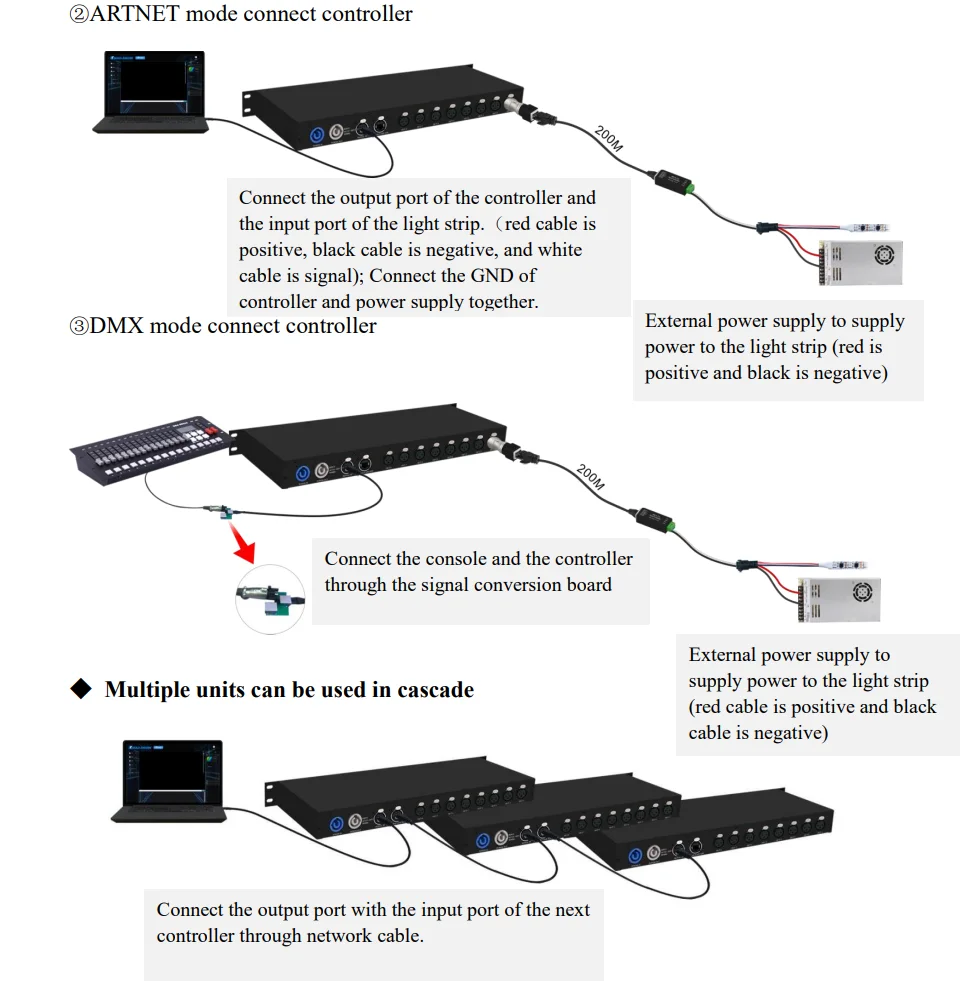 ②ARTNET mode connect controller

200M

Connect the output port of the controller and the input port of the light strip.（red cable is positive, black cable is negative, and white cable is signal); Connect the GND of controller and power supply together.

External power supply to supply power to the light strip (red is positive and black is negative)

③DMX mode connect controller

200M

Connect the console and the controller through the signal conversion board

External power supply to supply power to the light strip (red cable is positive and black cable is negative)

◆ Multiple units can be used in cascade

Connect the output port with the input port of the next controller through network cable.