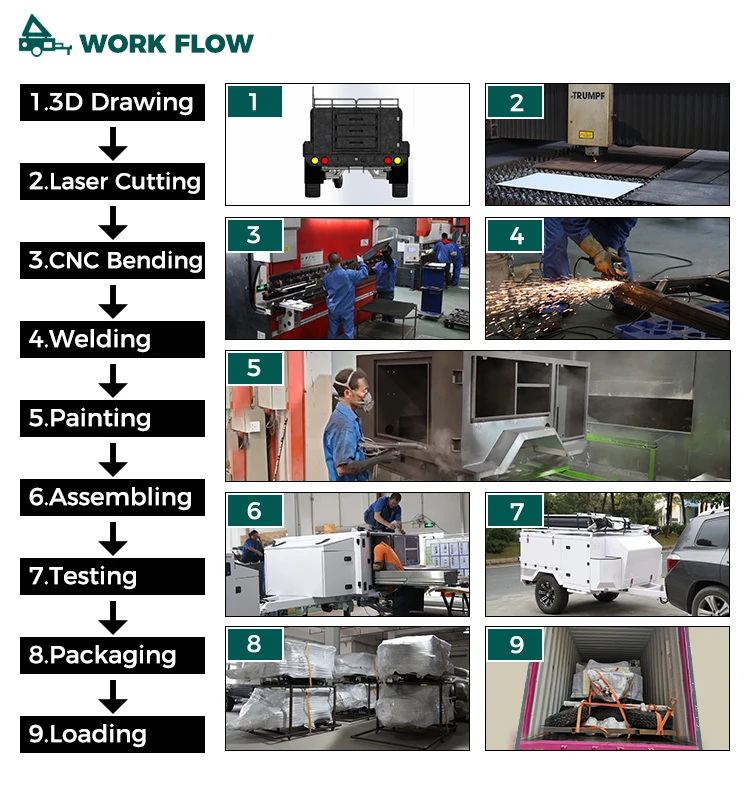 WORK FLOW

1.3D Drawing

2.Laser Cutting

3.CNC Bending

4.Welding

5.Painting

6.Assembling

7.Testing

8.Packaging

9.Loading

1

2

TRUMPF

3

4

5

6

7

8

9