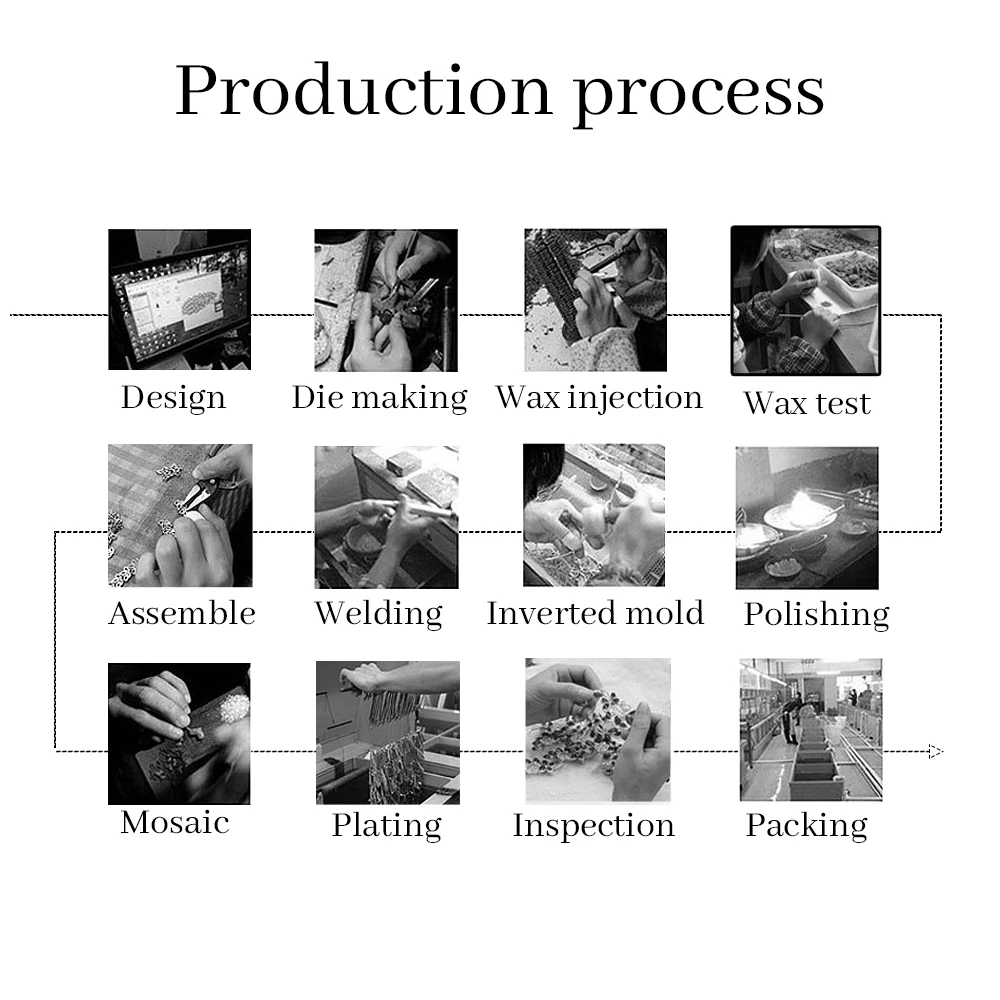 Production process

Design Die making Wax injection Wax test

Assemble Welding Inverted mold Polishing

Mosaic Plating Inspection Packing