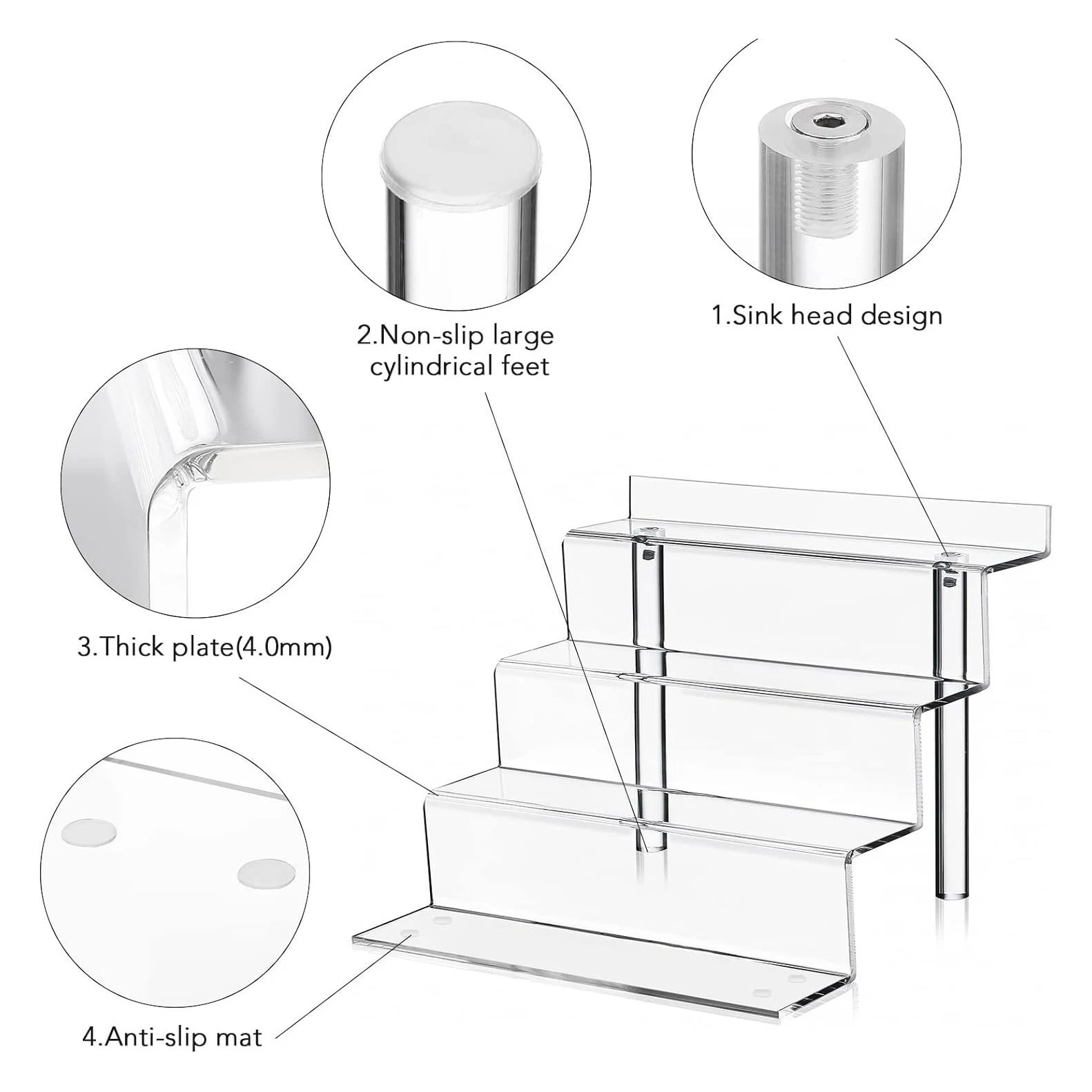 2.Non-slip large cylindrical feet

1.Sink head design

3.Thick plate(4.0mm)

4.Anti-slip mat