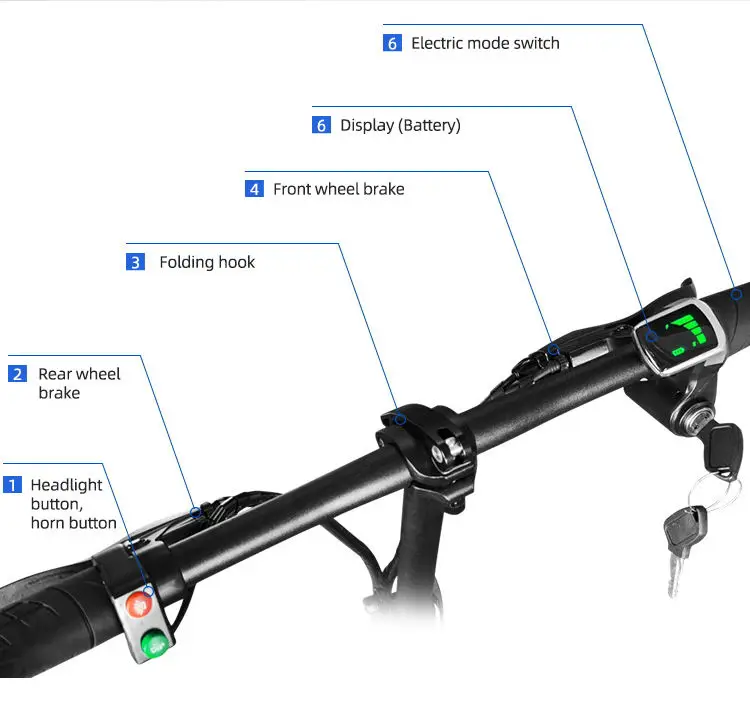 6 Electric mode switch

6 Display (Battery)

4 Front wheel brake

3 Folding hook

2 Rear wheel brake

1 Headlight button, horn button