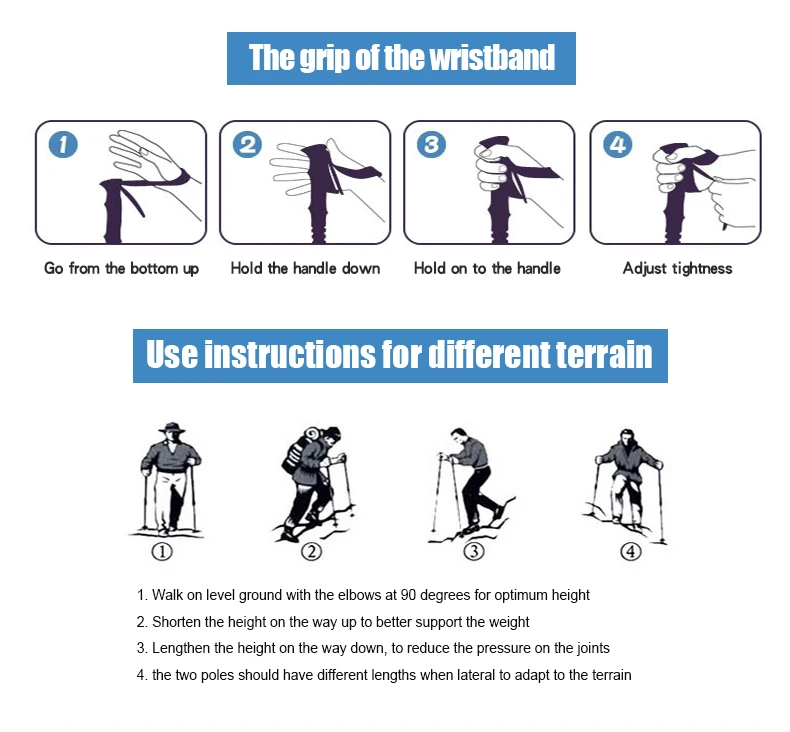 The grip of the wristband

1
Go from the bottom up

2
Hold the handle down

3
Hold on to the handle

4
Adjust tightness

Use instructions for different terrain

①
②
③
④

1. Walk on level ground with the elbows at 90 degrees for optimum height
2. Shorten the height on the way up to better support the weight
3. Lengthen the height on the way down, to reduce the pressure on the joints
4. the two poles should have different lengths when lateral to adapt to the terrain