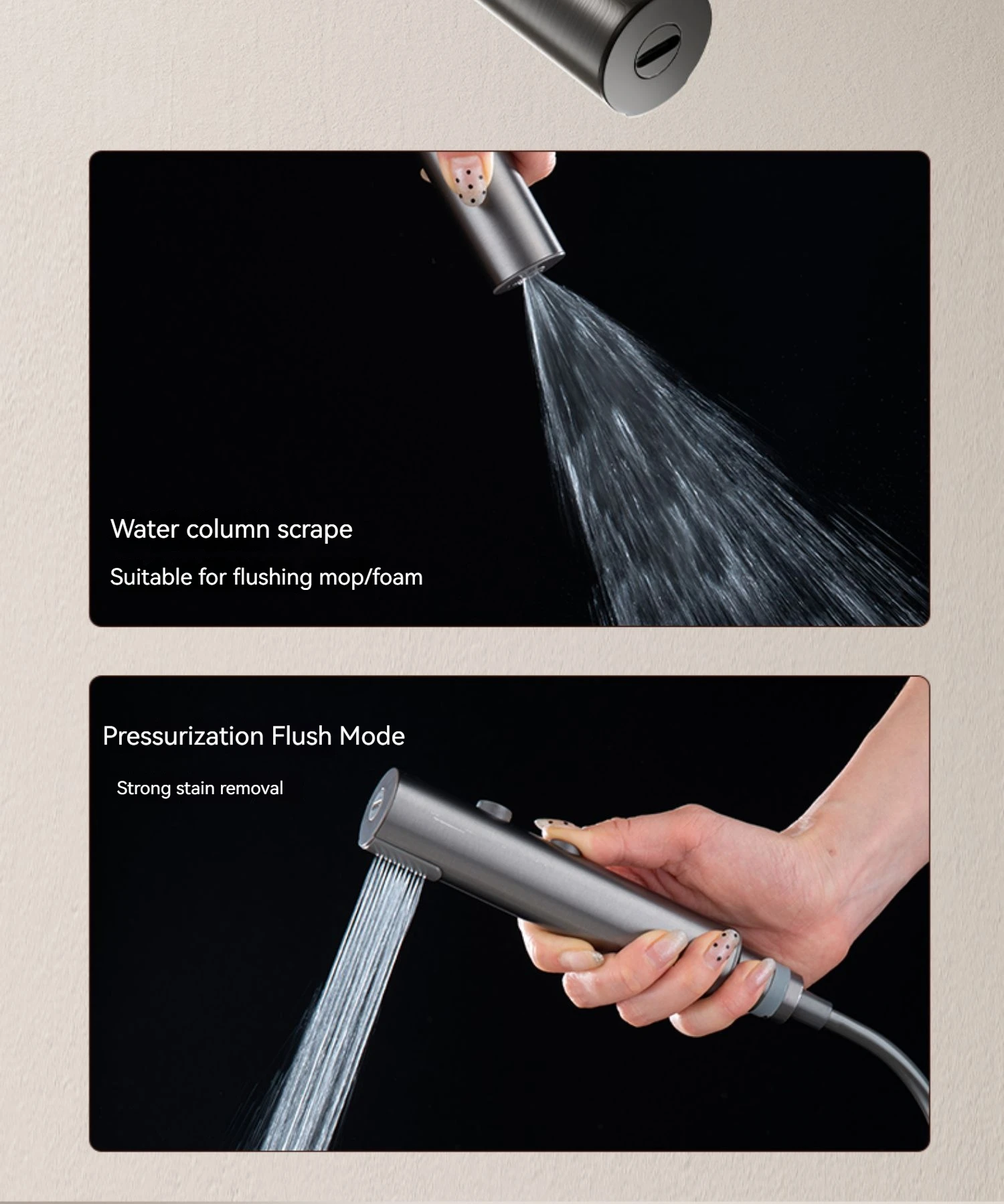 Water column scrape

Suitable for flushing mop/foam

Pressurization Flush Mode

Strong stain removal