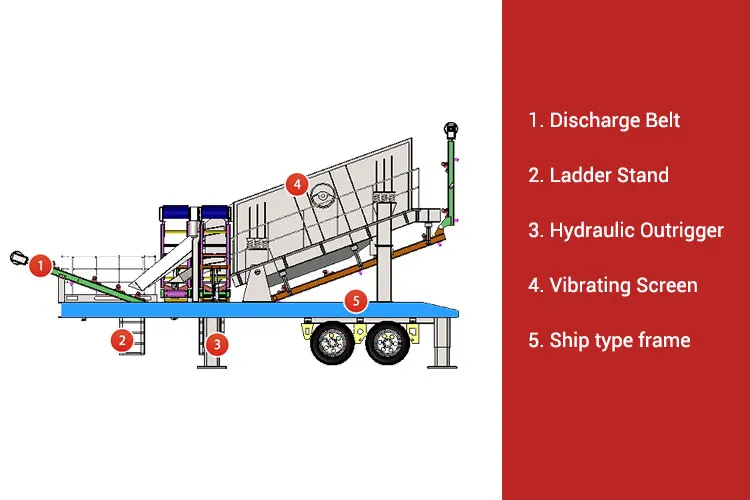 4

1

5

2

3

1. Discharge Belt

2. Ladder Stand

3. Hydraulic Outrigger

4. Vibrating Screen

5. Ship type frame