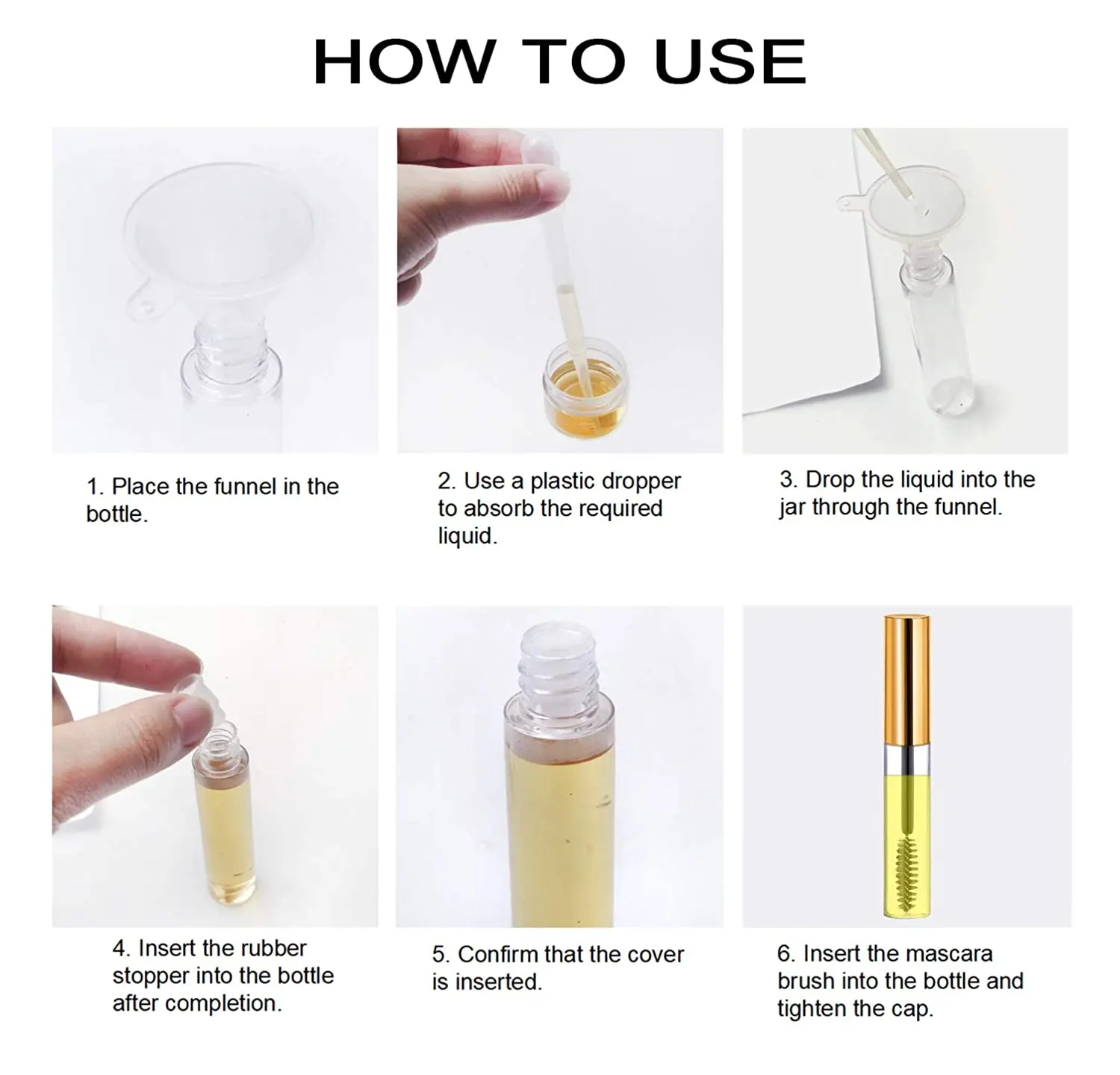 HOW TO USE

1. Place the funnel in the bottle.

2. Use a plastic dropper to absorb the required liquid.

3. Drop the liquid into the jar through the funnel.

4. Insert the rubber stopper into the bottle after completion.

5. Confirm that the cover is inserted.

6. Insert the mascara brush into the bottle and tighten the cap.