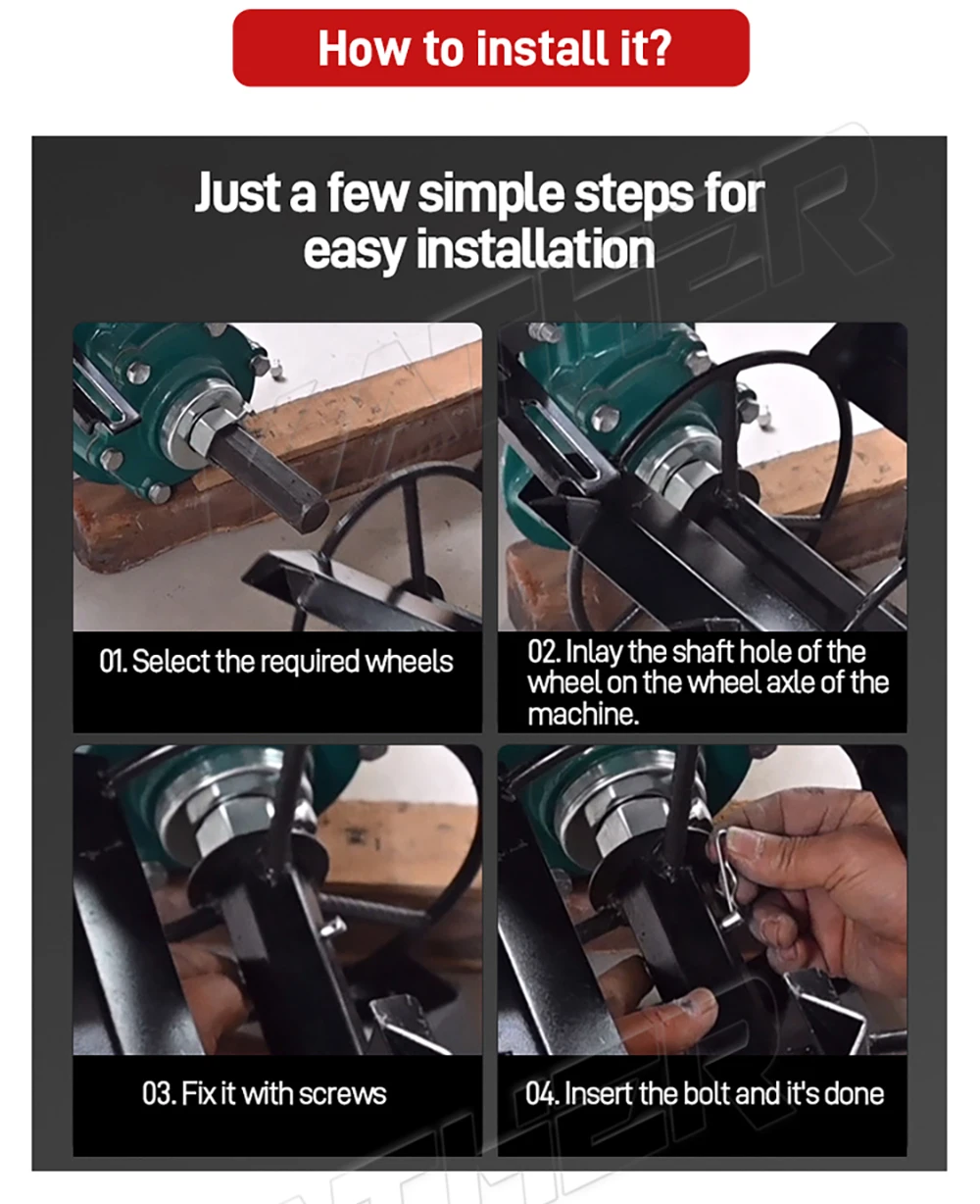 How to install it?

Just a few simple steps for easy installation

01. Select the required wheels

02. Inlay the shaft hole of the wheel on the wheel axle of the machine.

03. Fix it with screws

04. Insert the bolt and it's done