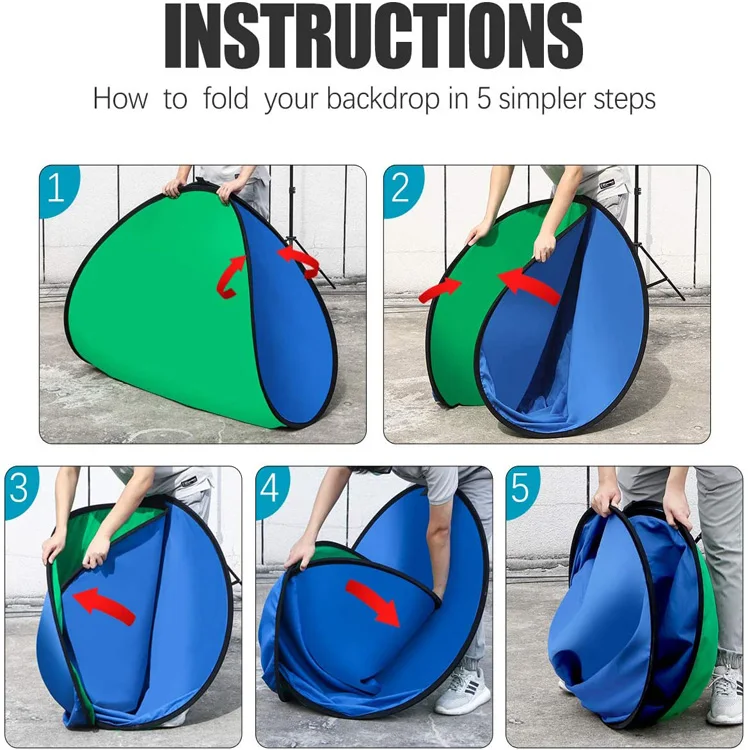 INSTRUCTIONS

How to fold your backdrop in 5 simpler steps

1

2

3

4

5