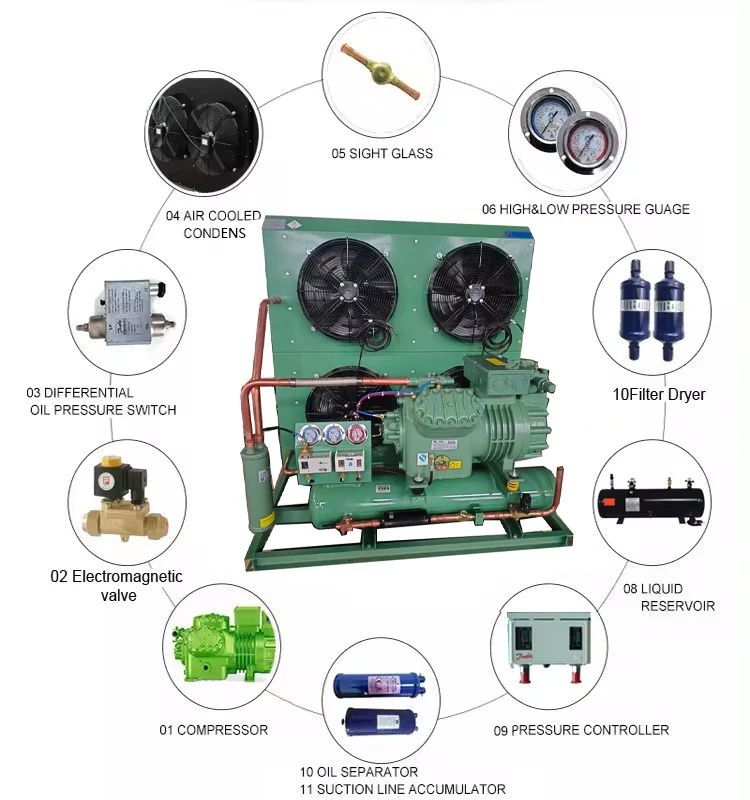 05 SIGHT GLASS

04 AIR COOLED CONDENS

06 HIGH&LOW PRESSURE GUAGE

03 DIFFERENTIAL OIL PRESSURE SWITCH

10Filter Dryer

02 Electromagnetic valve

08 LIQUID RESERVOIR

01 COMPRESSOR

09 PRESSURE CONTROLLER

10 OIL SEPARATOR
11 SUCTION LINE ACCUMULATOR