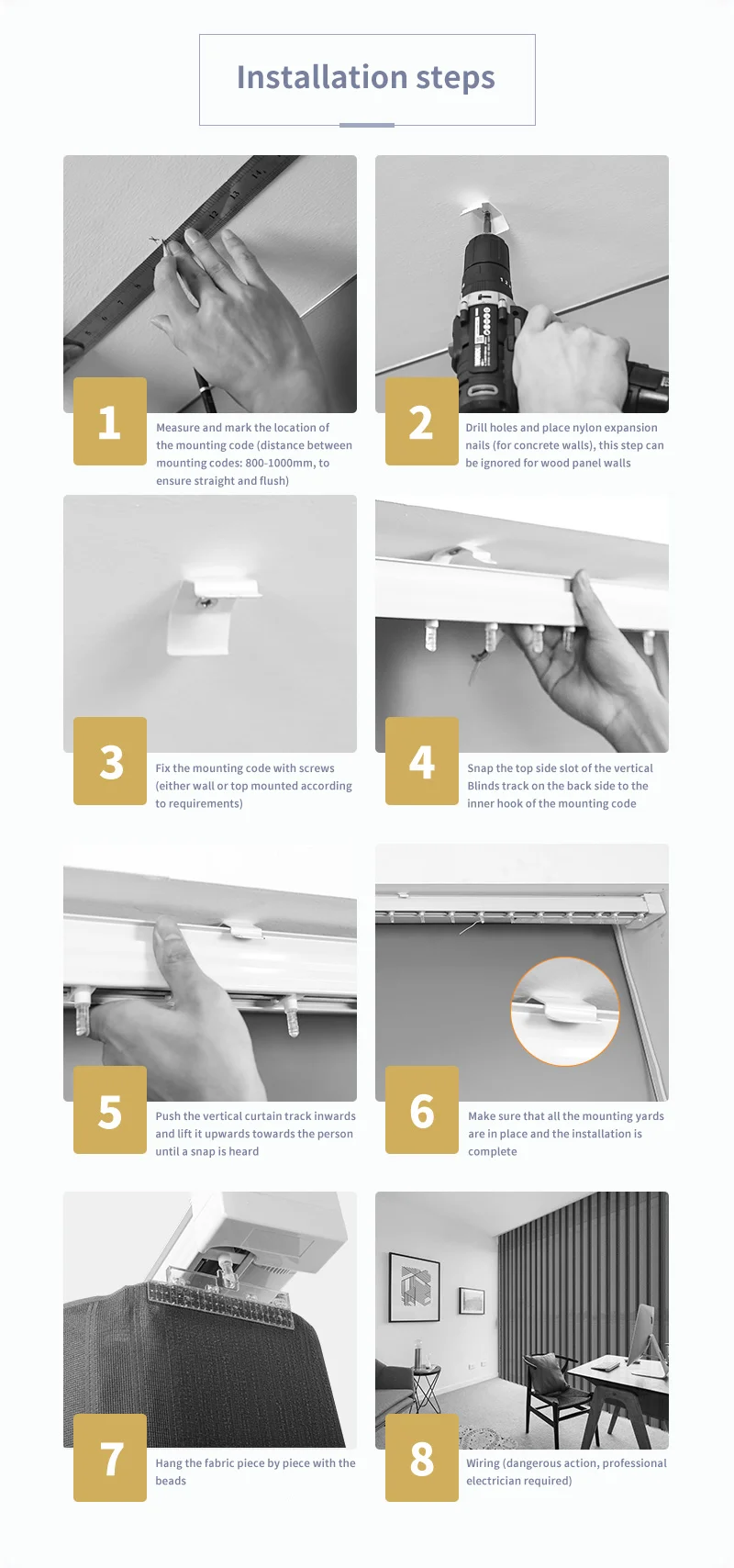 Installation steps

1

Measure and mark the location of the mounting code (distance between mounting codes: 800-1000mm, to ensure straight and flush)

2

Drill holes and place nylon expansion nails (for concrete walls), this step can be ignored for wood panel walls

3

Fix the mounting code with screws (either wall or top mounted according to requirements)

4

Snap the top side slot of the vertical Blinds track on the back side to the inner hook of the mounting code

5

Push the vertical curtain track inwards and lift it upwards towards the person until a snap is heard

6

Make sure that all the mounting yards are in place and the installation is complete

7

Hang the fabric piece by piece with the beads

8

Wiring (dangerous action, professional electrician required)