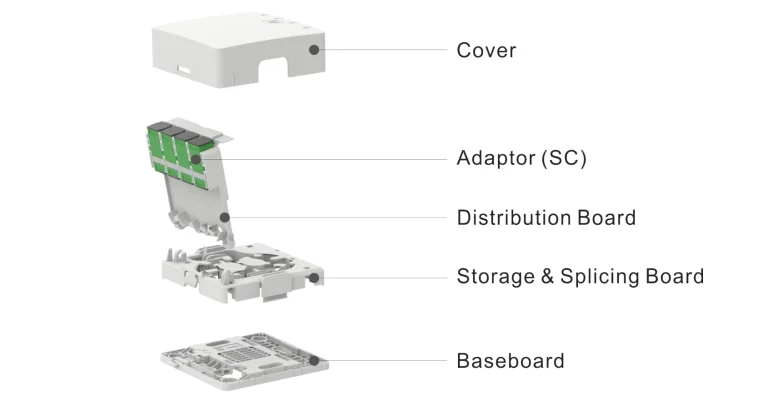 Cover

Adaptor (SC)

Distribution Board

Storage & Splicing Board

Baseboard