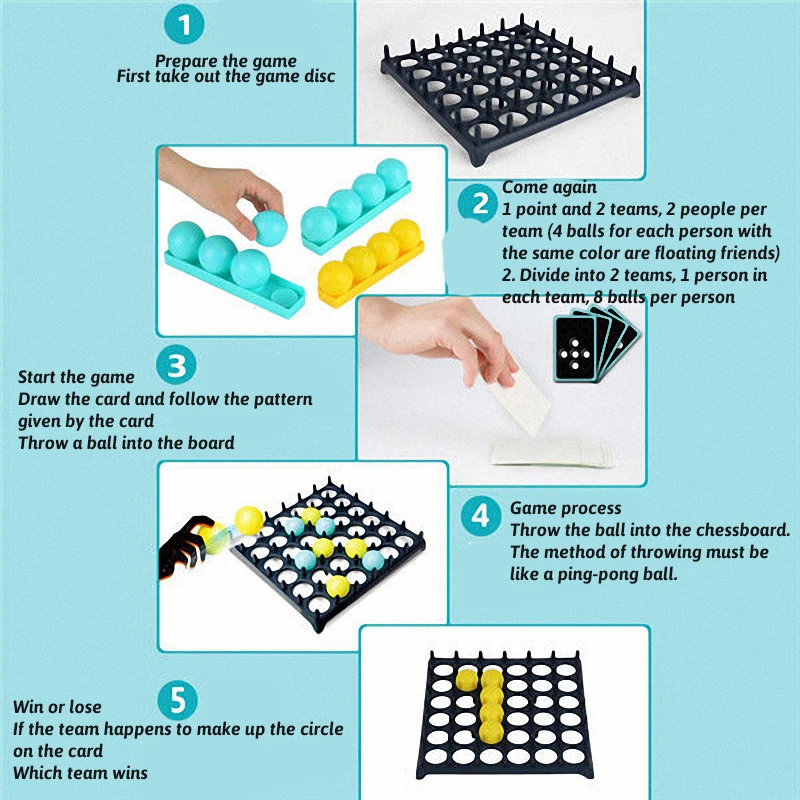 1

Prepare the game
First take out the game disc

2

Come again
1 point and 2 teams, 2 people per team (4 balls for each person with the same color are floating friends)
2. Divide into 2 teams, 1 person in each team, 8 balls per person

3

Start the game
Draw the card and follow the pattern given by the card
Throw a ball into the board

4

Game process
Throw the ball into the chessboard.
The method of throwing must be like a ping-pong ball.

5

Win or lose
If the team happens to make up the circle on the card
Which team wins