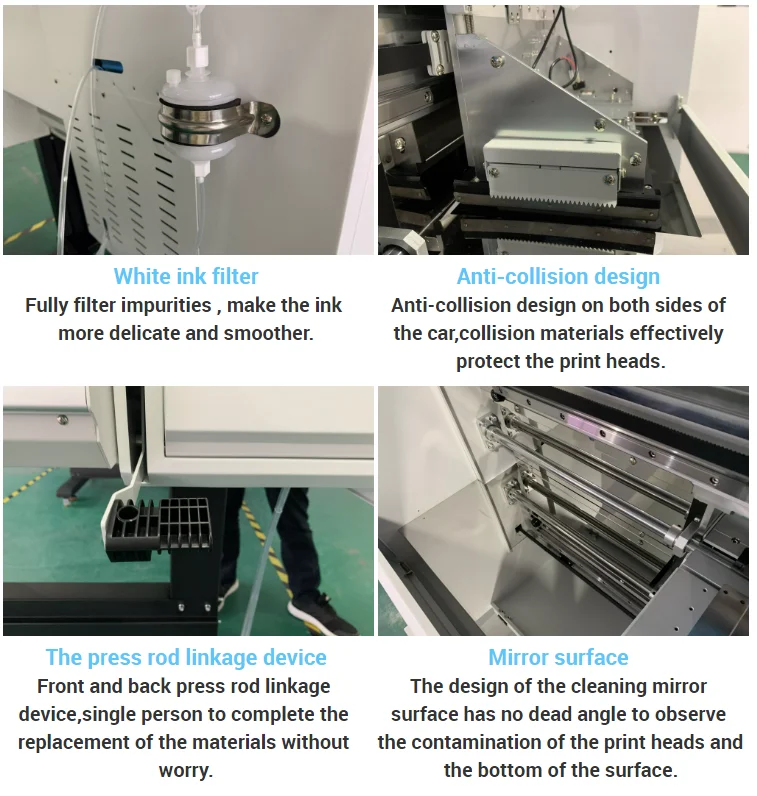 White ink filter
Fully filter impurities , make the ink more delicate and smoother.

Anti-collision design
Anti-collision design on both sides of the car,collision materials effectively protect the print heads.

The press rod linkage device
Front and back press rod linkage device,single person to complete the replacement of the materials without worry.

Mirror surface
The design of the cleaning mirror surface has no dead angle to observe the contamination of the print heads and the bottom of the surface.