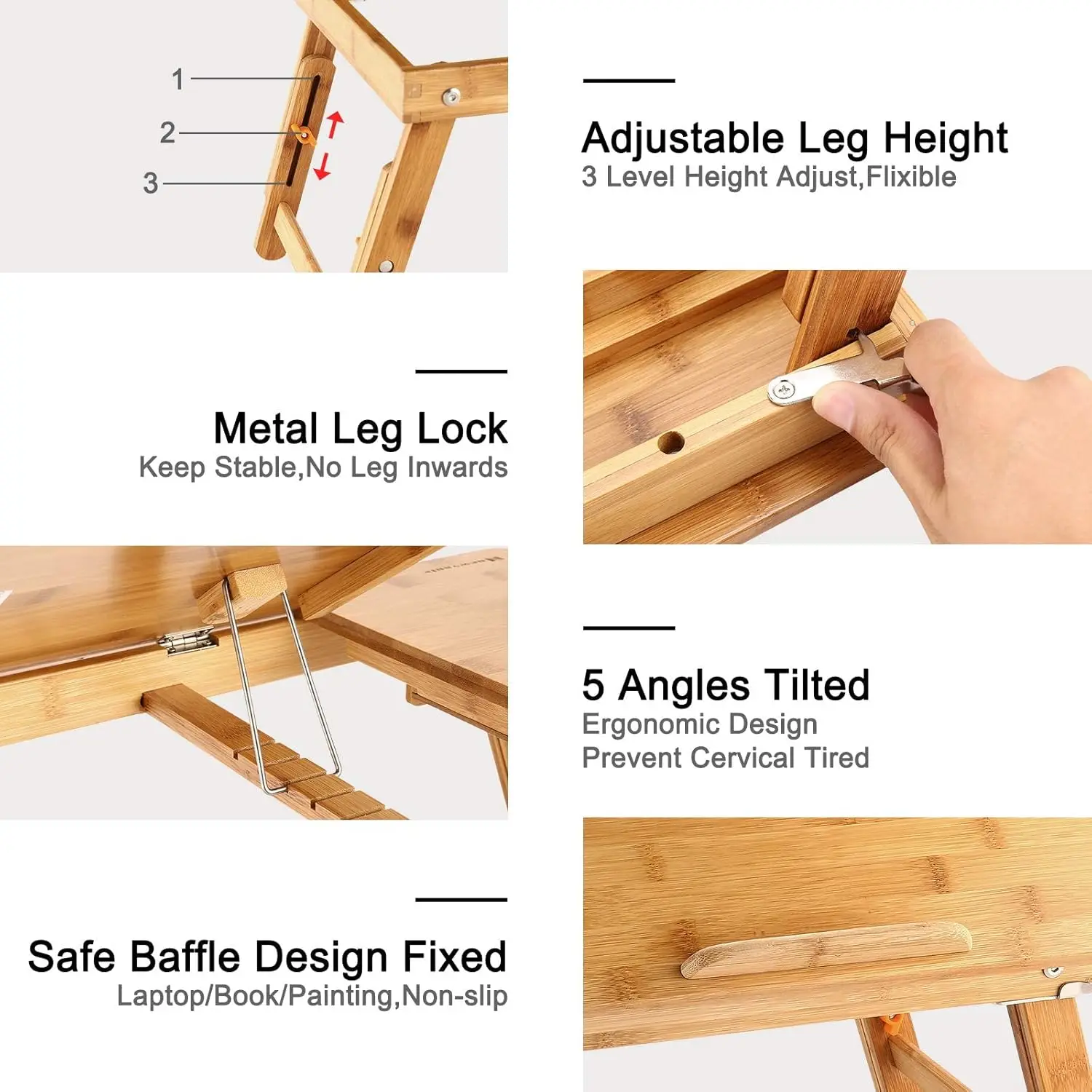 1
2
3

Adjustable Leg Height
3 Level Height Adjust,Flixible

Metal Leg Lock
Keep Stable,No Leg Inwards

5 Angles Tilted
Ergonomic Design
Prevent Cervical Tired

Safe Baffle Design Fixed
Laptop/Book/Painting,Non-slip