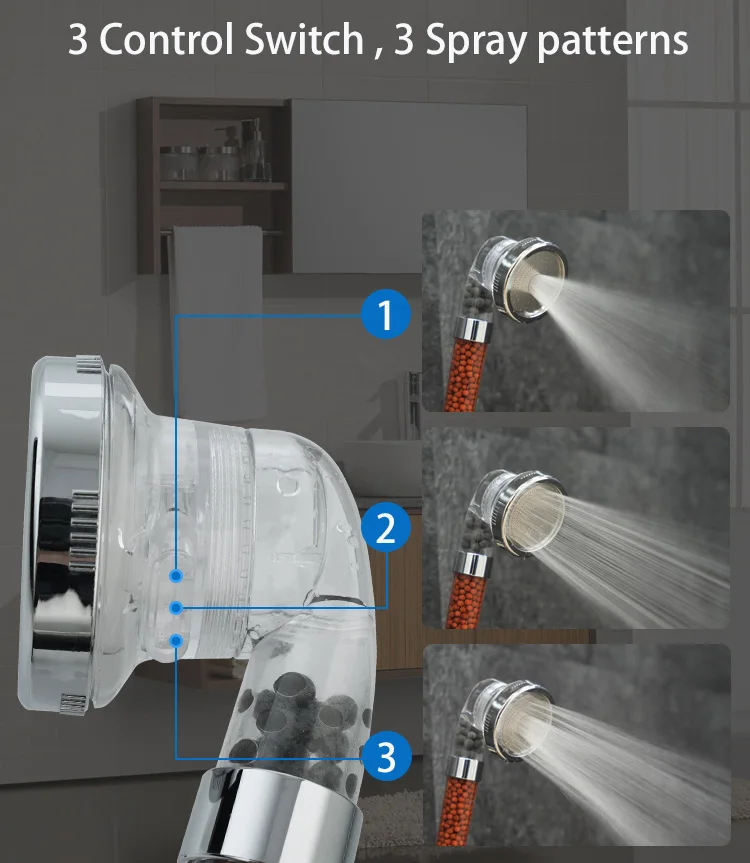 3 Control Switch , 3 Spray patterns

1

2

3