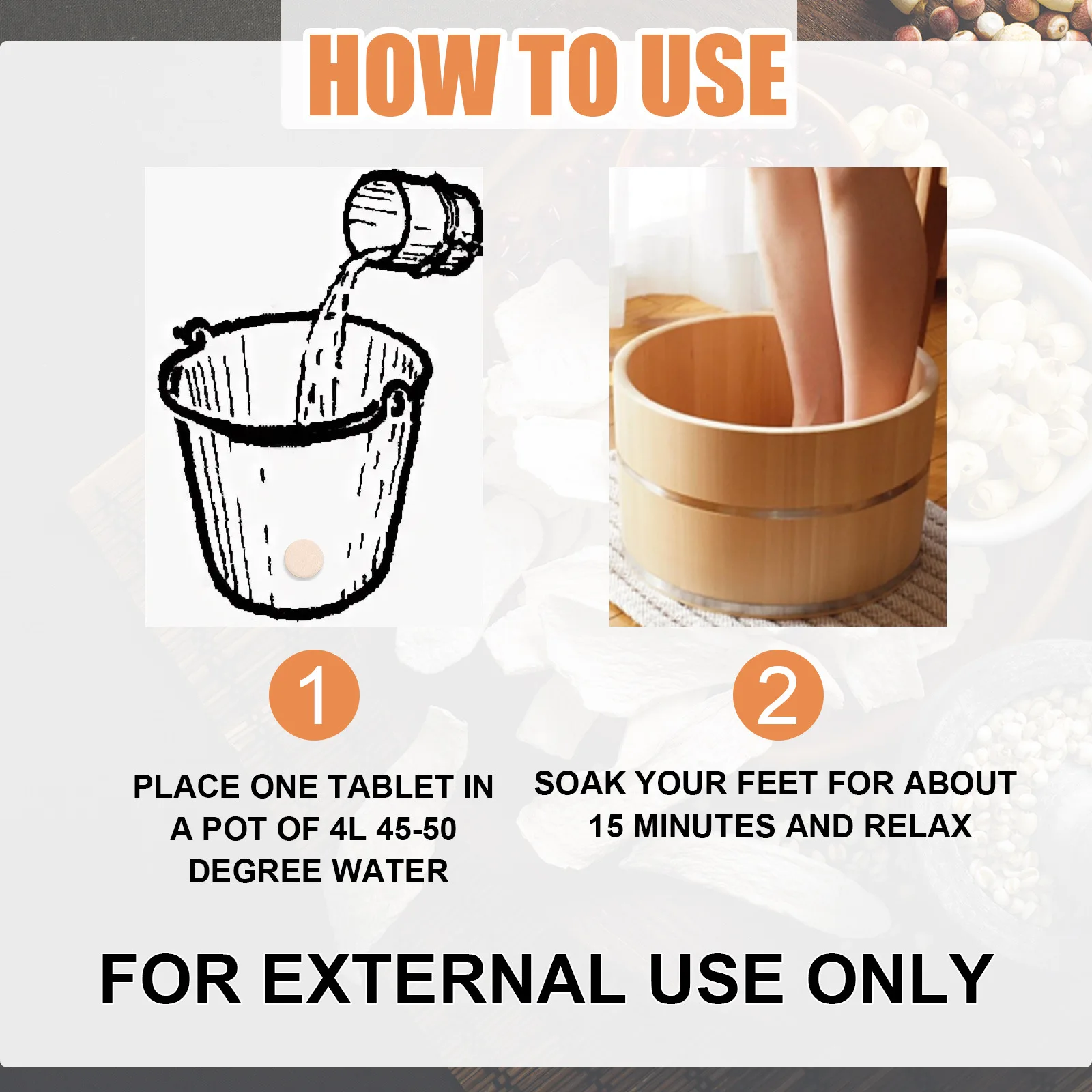 HOW TO USE

1

PLACE ONE TABLET IN A POT OF 4L 45-50 DEGREE WATER

2

SOAK YOUR FEET FOR ABOUT 15 MINUTES AND RELAX

FOR EXTERNAL USE ONLY