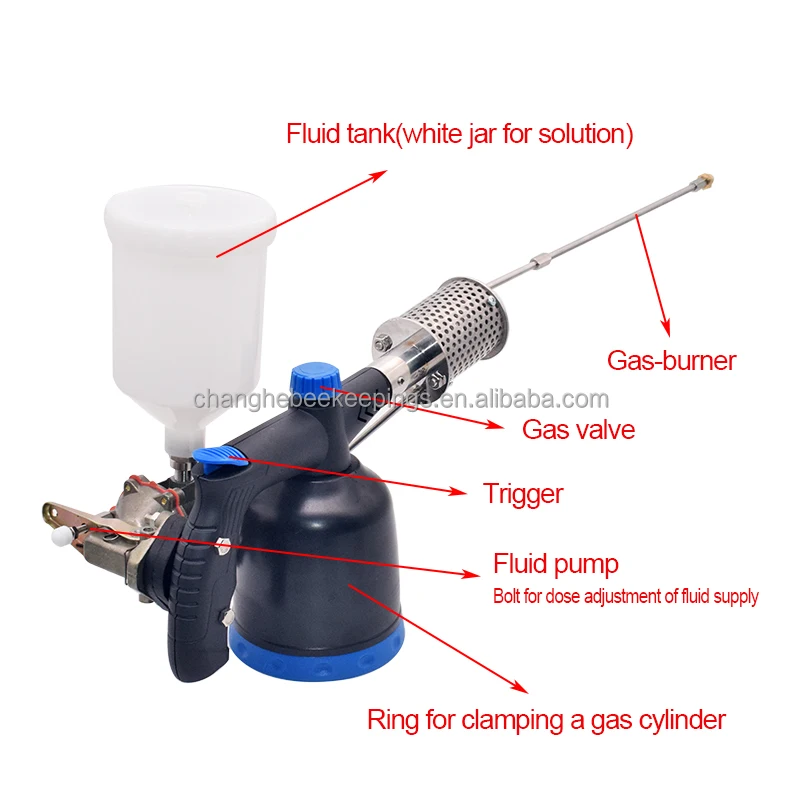 Fluid tank(white jar for solution)

Gas-burner

changhebeekeepings.en.alibaba.com

Gas valve

Trigger

Fluid pump
Bolt for dose adjustment of fluid supply

Ring for clamping a gas cylinder