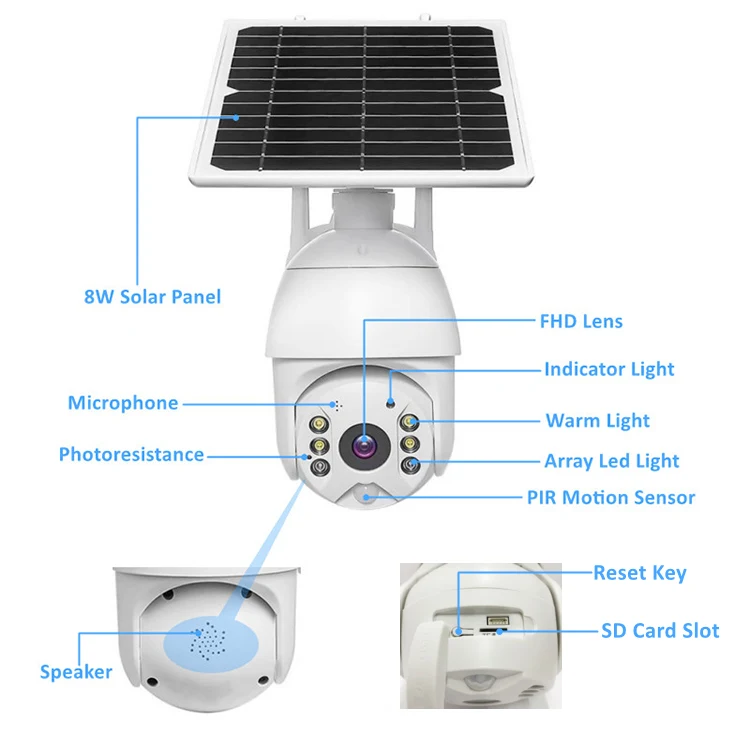 8W Solar Panel

FHD Lens

Indicator Light

Microphone

Warm Light

Photoresistance

Array Led Light

PIR Motion Sensor

Reset Key

SD Card Slot

Speaker