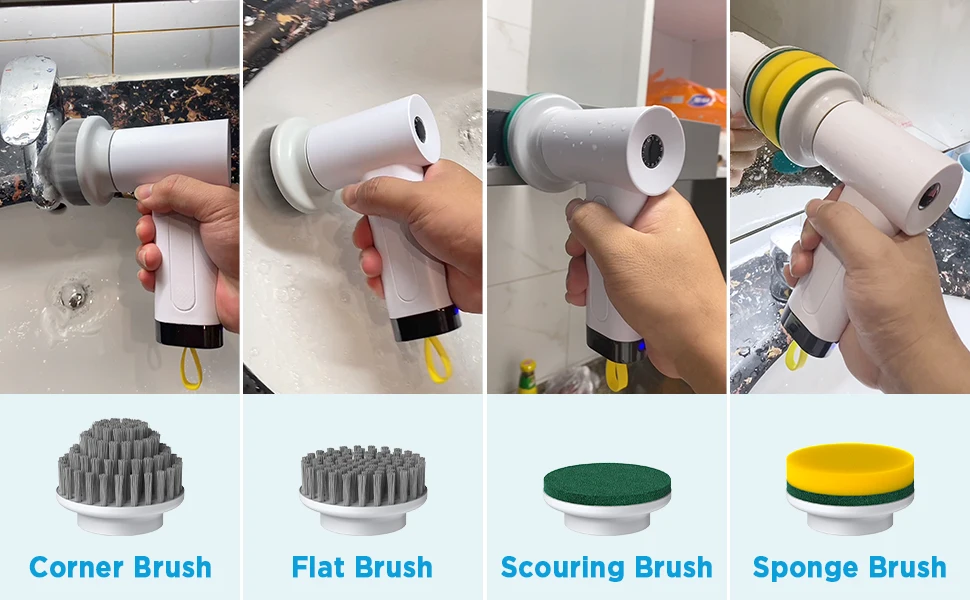 Corner Brush

Flat Brush

Scouring Brush

Sponge Brush