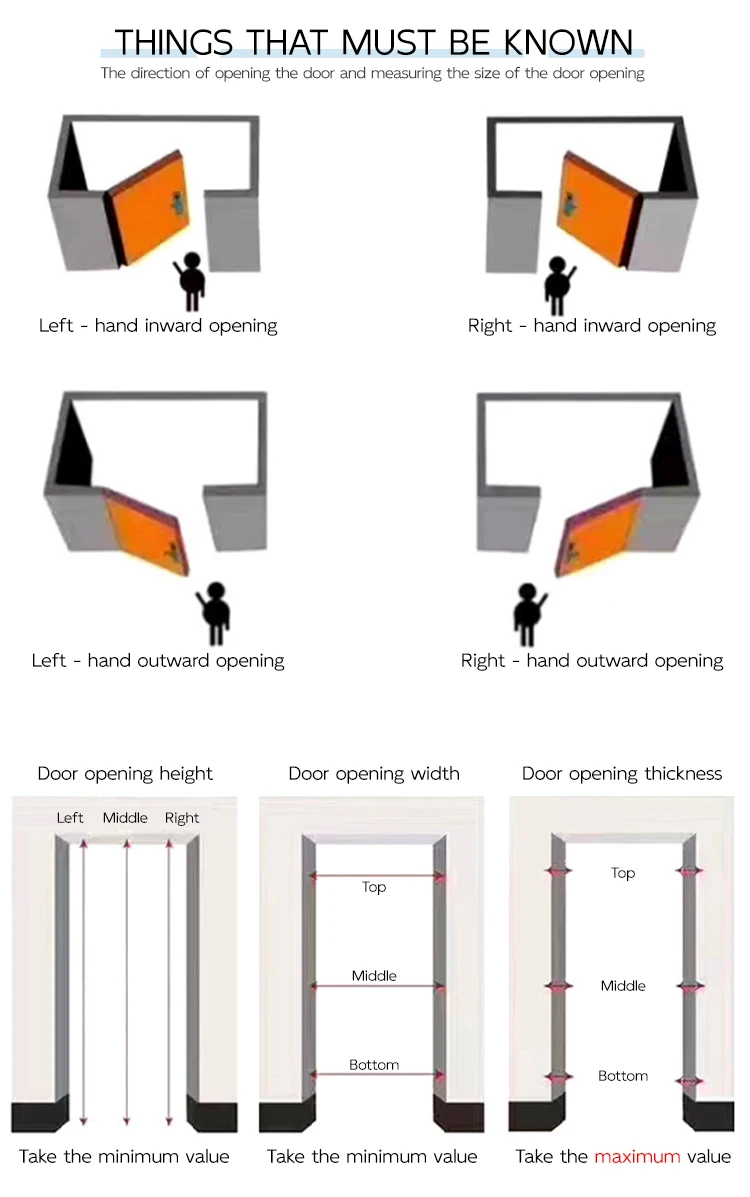 THINGS THAT MUST BE KNOWN

The direction of opening the door and measuring the size of the door opening

Left - hand inward opening

Right - hand inward opening

Left - hand outward opening

Right - hand outward opening

Door opening height

Left Middle Right

Take the minimum value

Door opening width

Top

Middle

Bottom

Take the minimum value

Door opening thickness

Top

Middle

Bottom

Take the maximum value