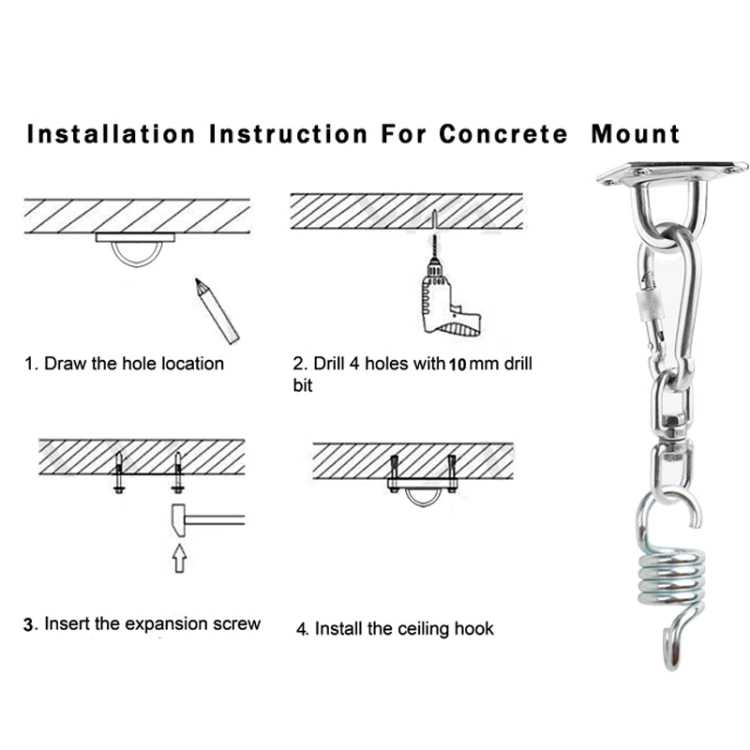 Installation Instruction For Concrete Mount

1. Draw the hole location

2. Drill 4 holes with 10 mm drill bit

3. Insert the expansion screw

4. Install the ceiling hook