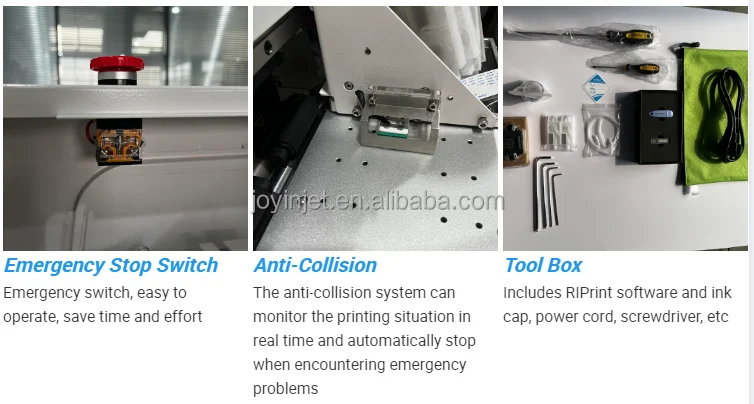 joyinjet.en.alibaba.com

Emergency Stop Switch
Emergency switch, easy to operate, save time and effort

Anti-Collision
The anti-collision system can monitor the printing situation in real time and automatically stop when encountering emergency problems

Tool Box
Includes RIPrint software and ink cap, power cord, screwdriver, etc