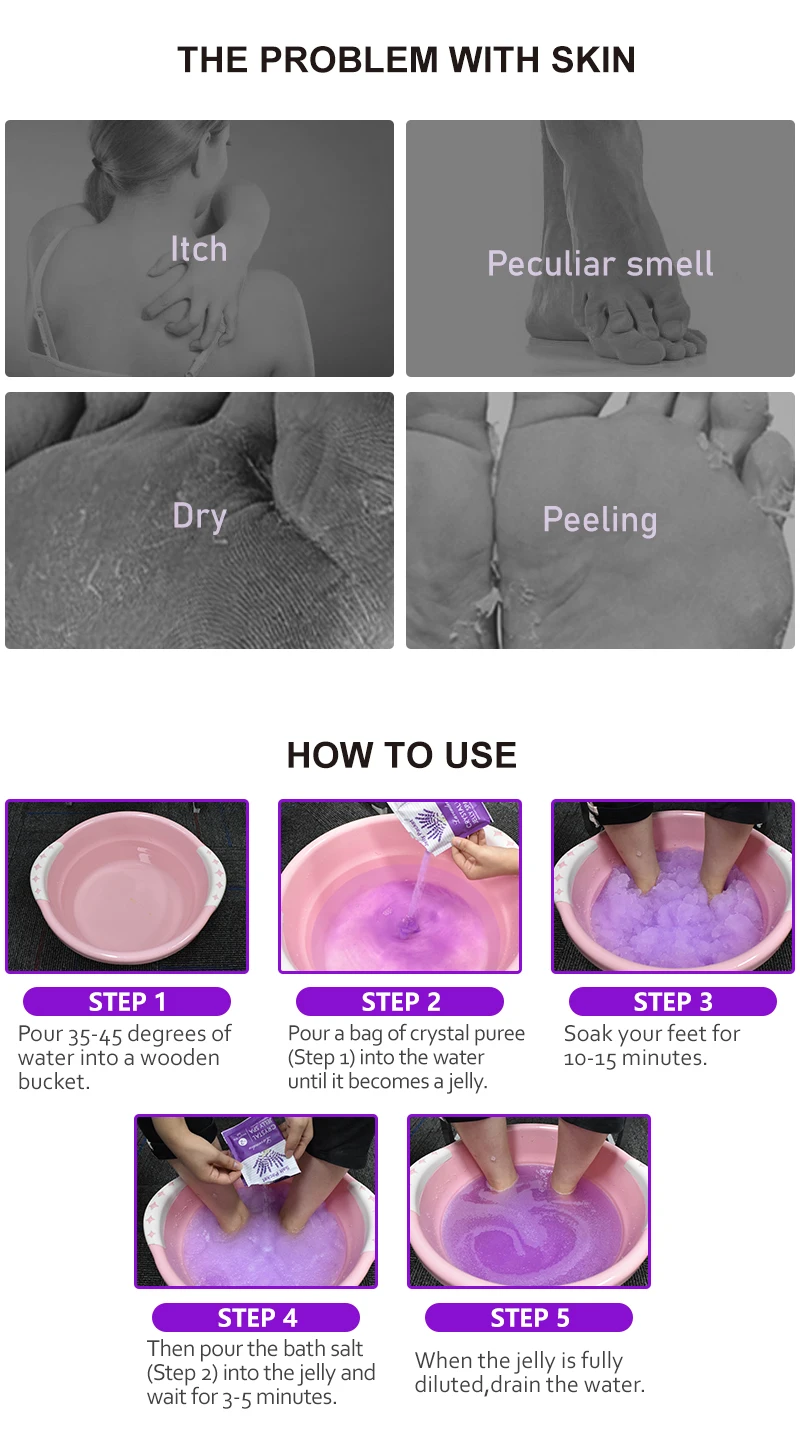 THE PROBLEM WITH SKIN

Itch

Peculiar smell

Dry

Peeling

HOW TO USE

STEP 1
Pour 35-45 degrees of water into a wooden bucket.

STEP 2
Pour a bag of crystal puree (Step 1) into the water until it becomes a jelly.

STEP 3
Soak your feet for 10-15 minutes.

STEP 4
Then pour the bath salt (Step 2) into the jelly and wait for 3-5 minutes.

STEP 5
When the jelly is fully diluted,drain the water.