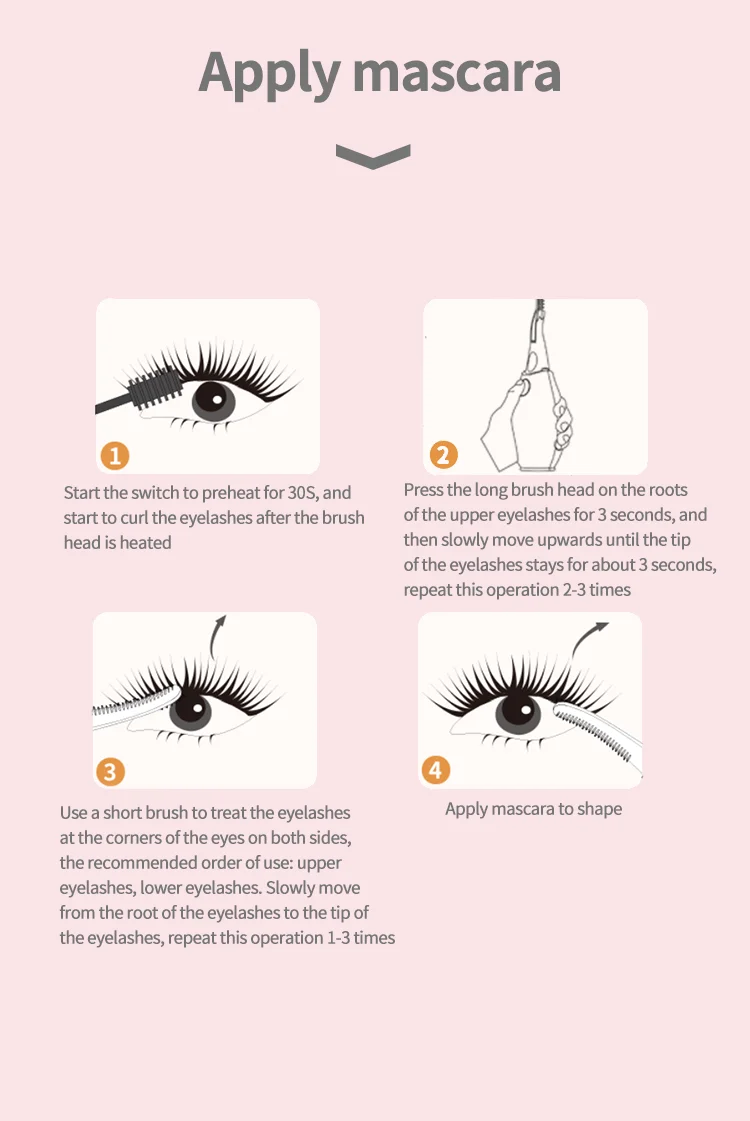 Apply mascara

1

Start the switch to preheat for 30S, and start to curl the eyelashes after the brush head is heated

2

Press the long brush head on the roots of the upper eyelashes for 3 seconds, and then slowly move upwards until the tip of the eyelashes stays for about 3 seconds, repeat this operation 2-3 times

3

Use a short brush to treat the eyelashes at the corners of the eyes on both sides, the recommended order of use: upper eyelashes, lower eyelashes. Slowly move from the root of the eyelashes to the tip of the eyelashes, repeat this operation 1-3 times

4

Apply mascara to shape