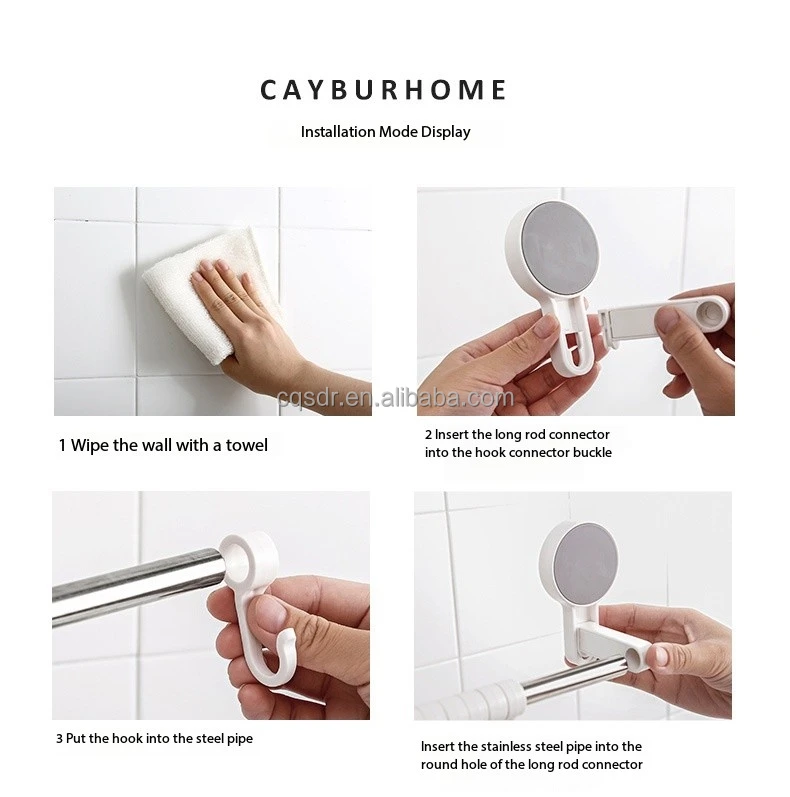 CAYBURHOME

Installation Mode Display

cqsdr.en.alibaba.com

1 Wipe the wall with a towel

2 Insert the long rod connector into the hook connector buckle

3 Put the hook into the steel pipe

Insert the stainless steel pipe into the round hole of the long rod connector