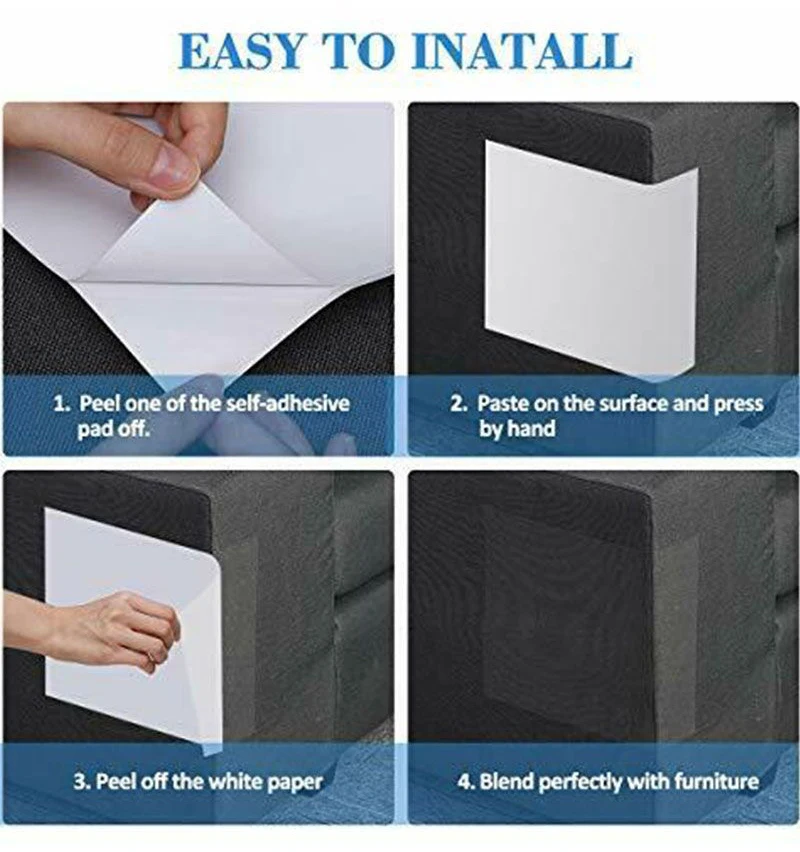 EASY TO INATALL

1. Peel one of the self-adhesive pad off.

2. Paste on the surface and press by hand

3. Peel off the white paper

4. Blend perfectly with furniture