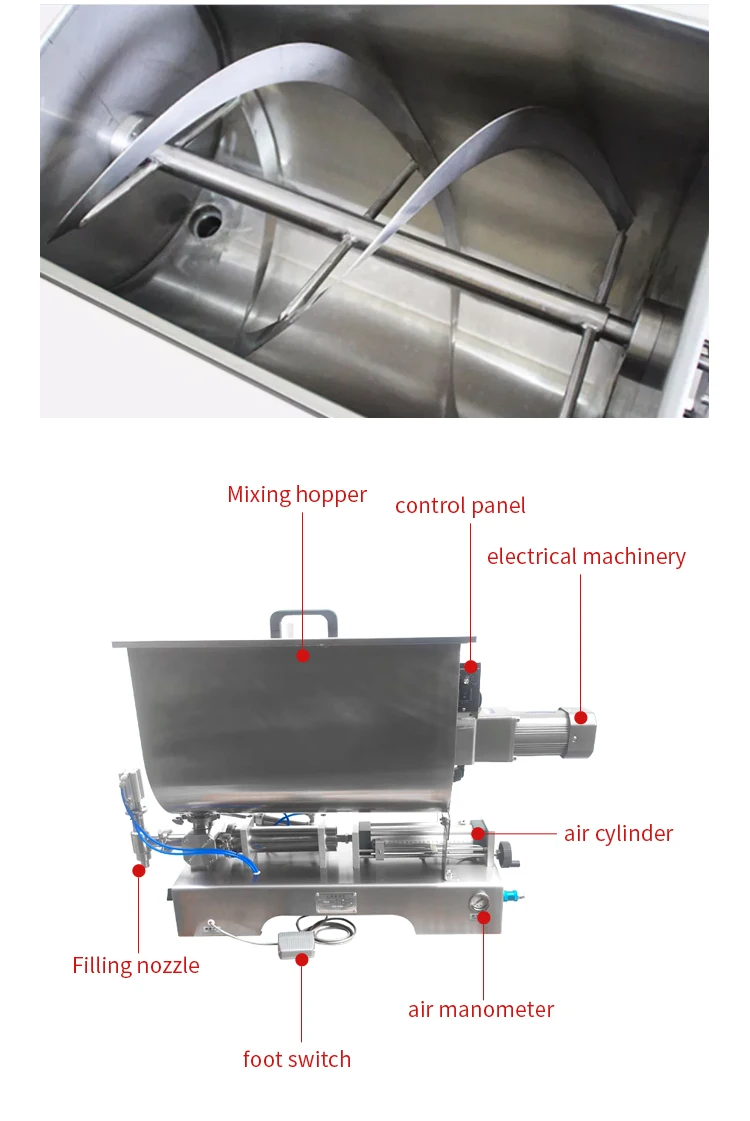 Mixing hopper

control panel

electrical machinery

air cylinder

Filling nozzle

air manometer

foot switch