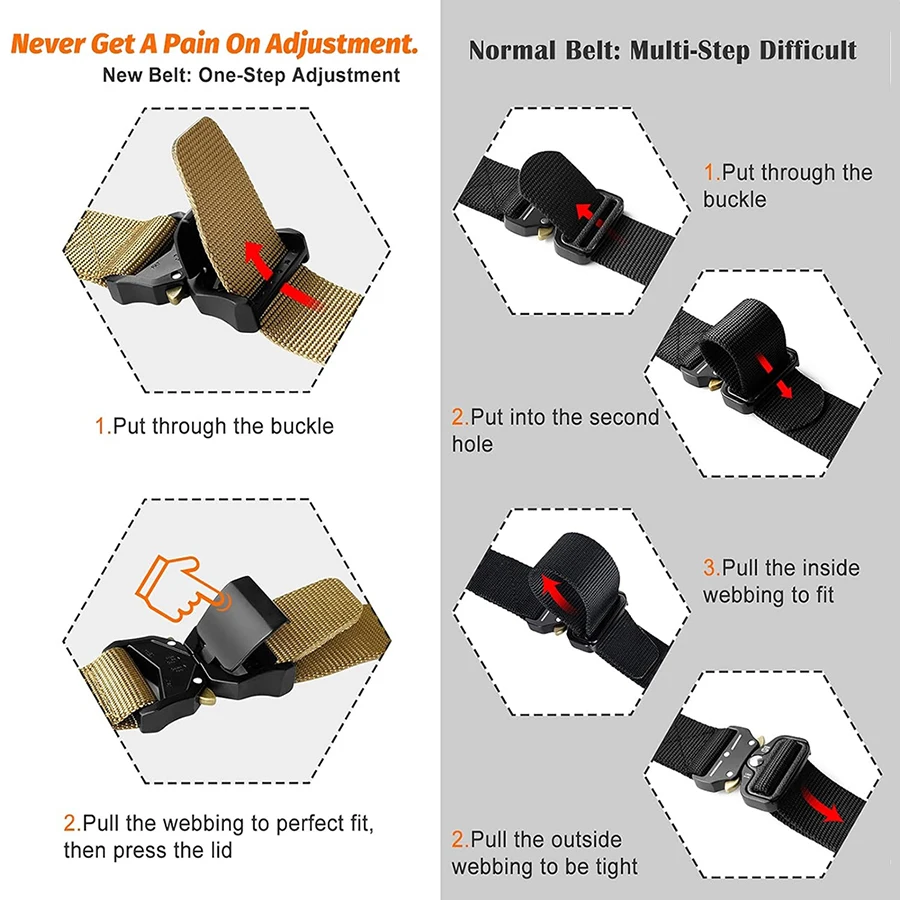 Never Get A Pain On Adjustment.
New Belt: One-Step Adjustment

1.Put through the buckle

2.Pull the webbing to perfect fit, then press the lid

Normal Belt: Multi-Step Difficult

1.Put through the buckle

2.Put into the second hole

3.Pull the inside webbing to fit

2.Pull the outside webbing to be tight