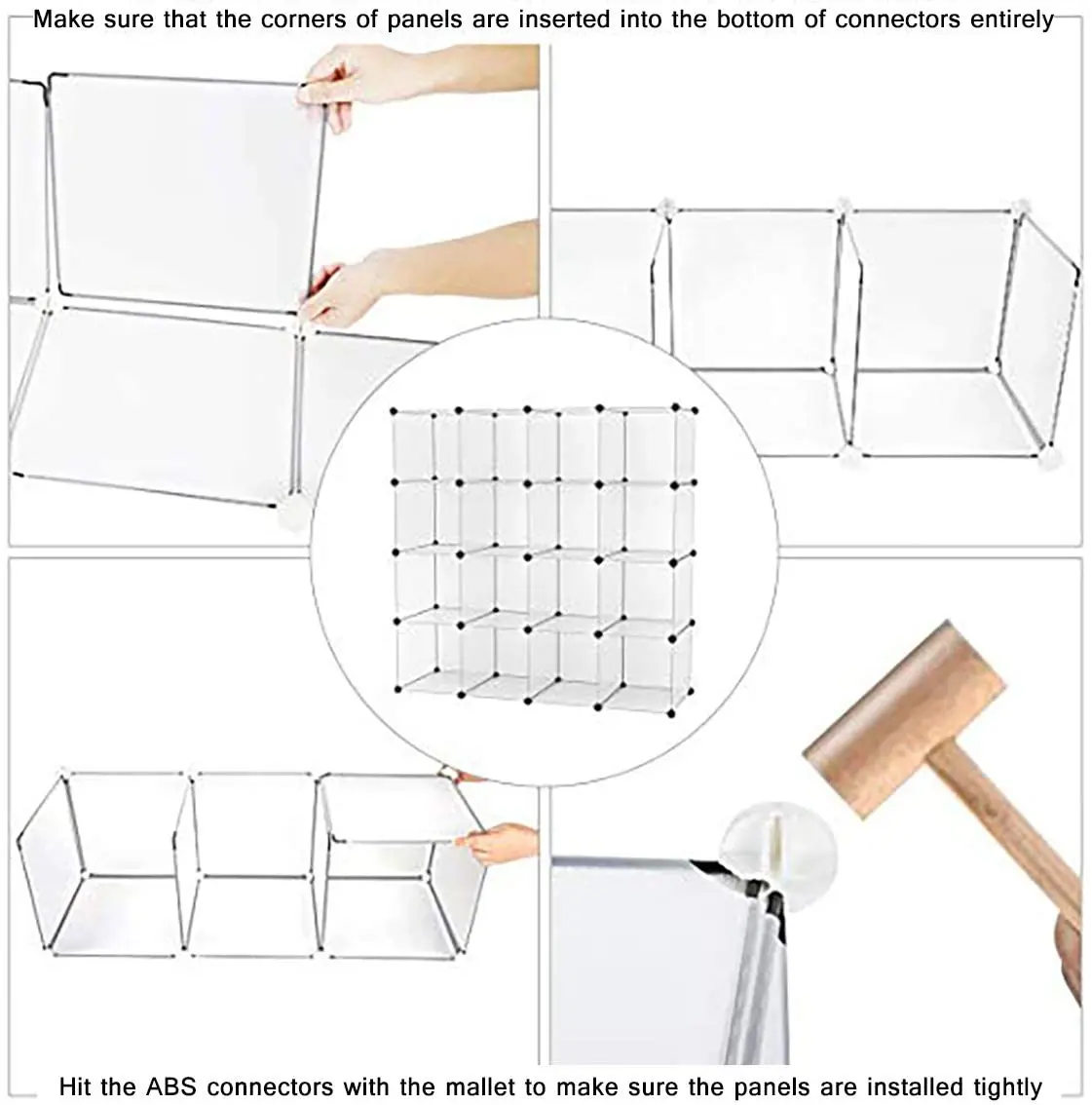 Make sure that the corners of panels are inserted into the bottom of connectors entirely

Hit the ABS connectors with the mallet to make sure the panels are installed tightly