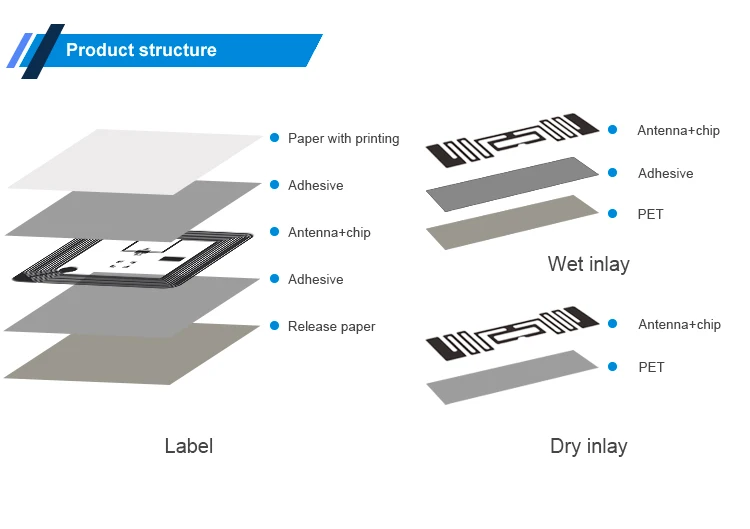 Product structure

Paper with printing
Adhesive
Antenna+chip
Adhesive
Release paper

Label

Antenna+chip
Adhesive
PET

Wet inlay

Antenna+chip
PET

Dry inlay