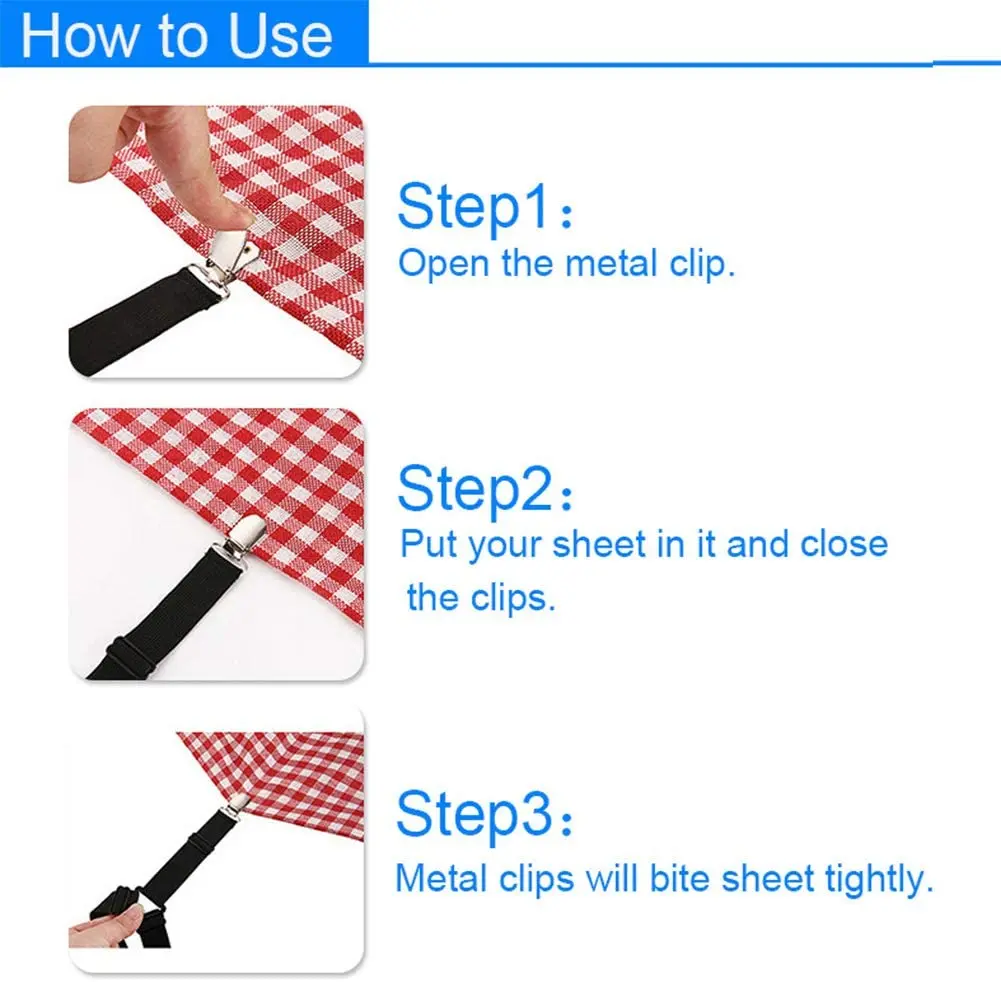 How to Use

Step1：
Open the metal clip.

Step2：
Put your sheet in it and close the clips.

Step3：
Metal clips will bite sheet tightly.