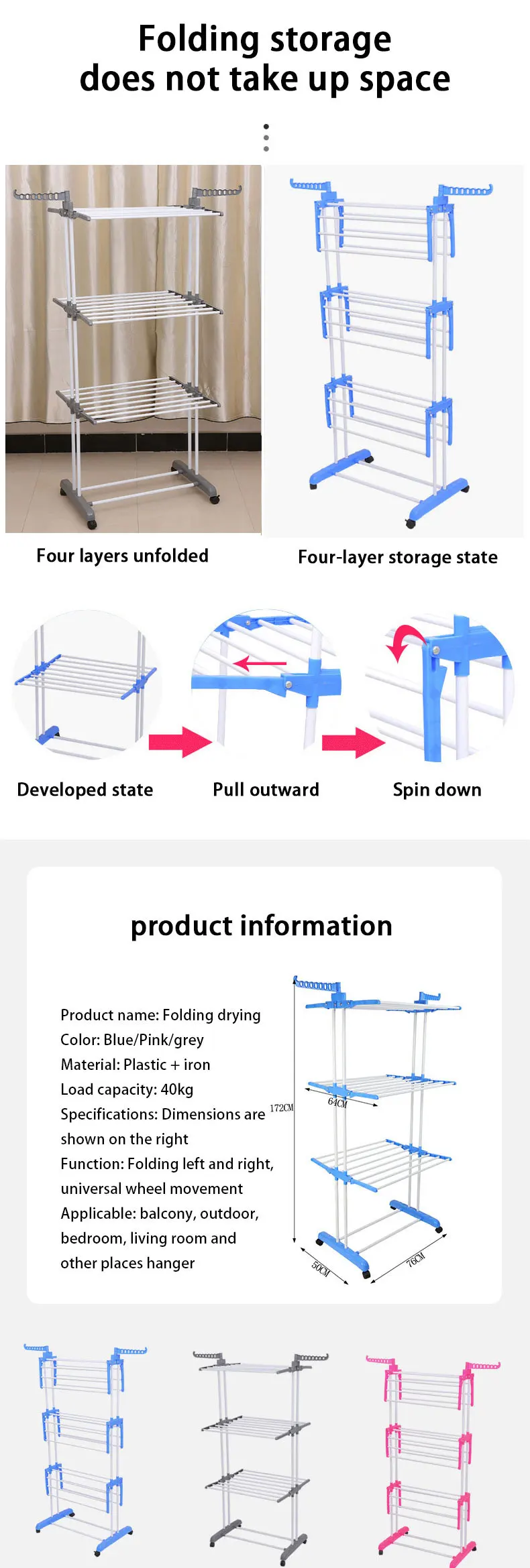 Folding storage does not take up space

Four layers unfolded

Four-layer storage state

Developed state

Pull outward

Spin down

product information

Product name: Folding drying
Color: Blue/Pink/grey
Material: Plastic + iron
Load capacity: 40kg
Specifications: Dimensions are shown on the right
Function: Folding left and right, universal wheel movement
Applicable: balcony, outdoor, bedroom, living room and other places hanger

172CM

64CM

50CM

76CM