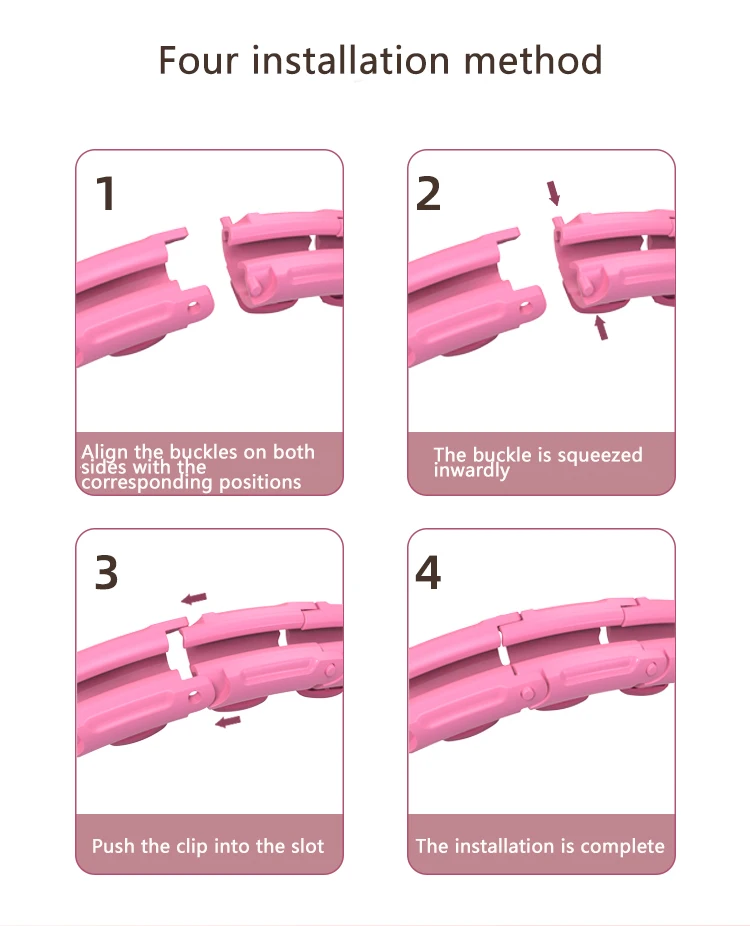 Four installation method

1

Align the buckles on both sides with the corresponding positions

2

The buckle is squeezed inwardly

3

Push the clip into the slot

4

The installation is complete