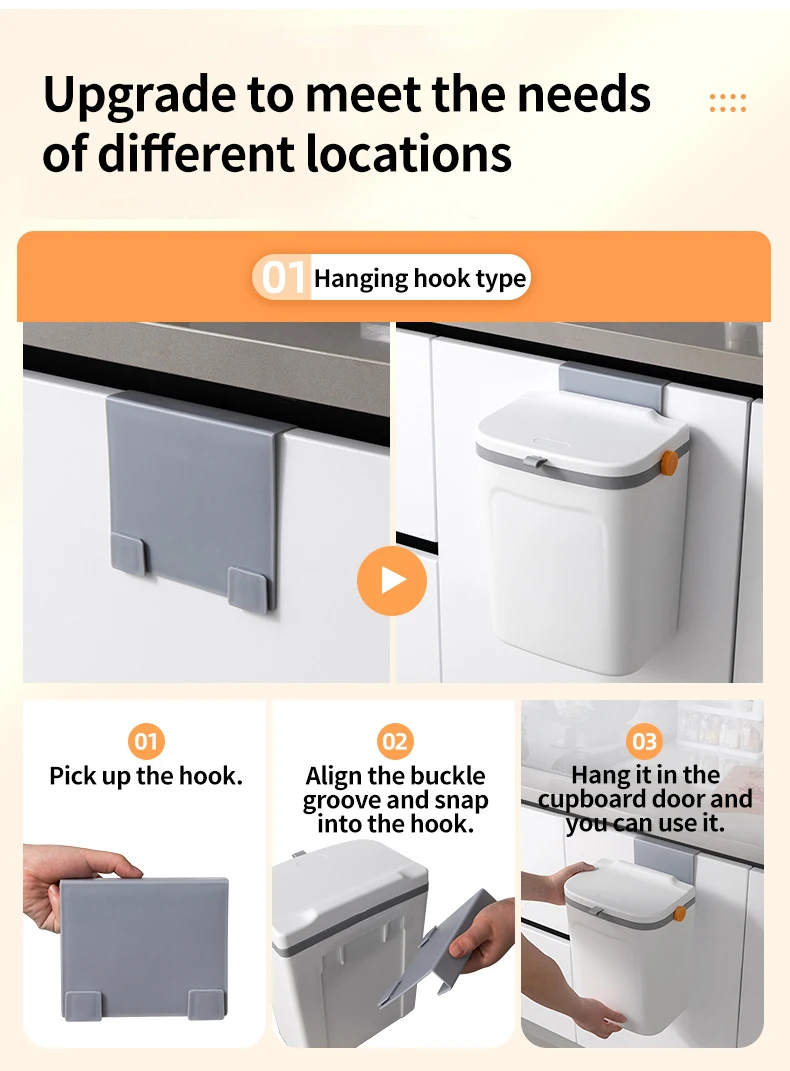 Upgrade to meet the needs of different locations

01 Hanging hook type

01
Pick up the hook.

02
Align the buckle groove and snap into the hook.

03
Hang it in the cupboard door and you can use it.