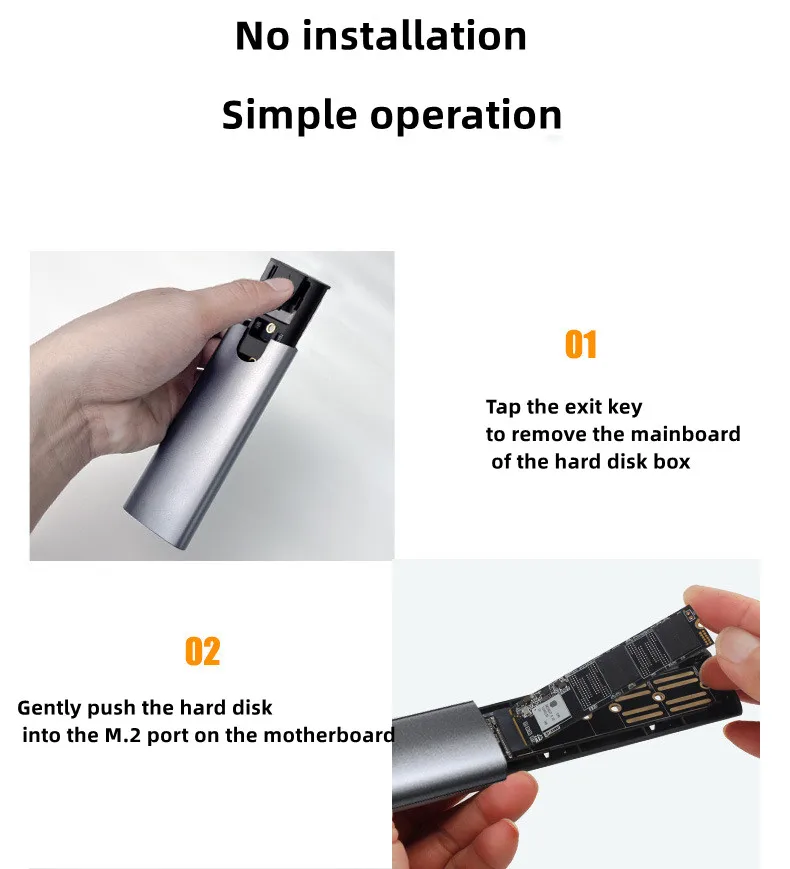 No installation

Simple operation

01

Tap the exit key to remove the mainboard of the hard disk box

02

Gently push the hard disk into the M.2 port on the motherboard