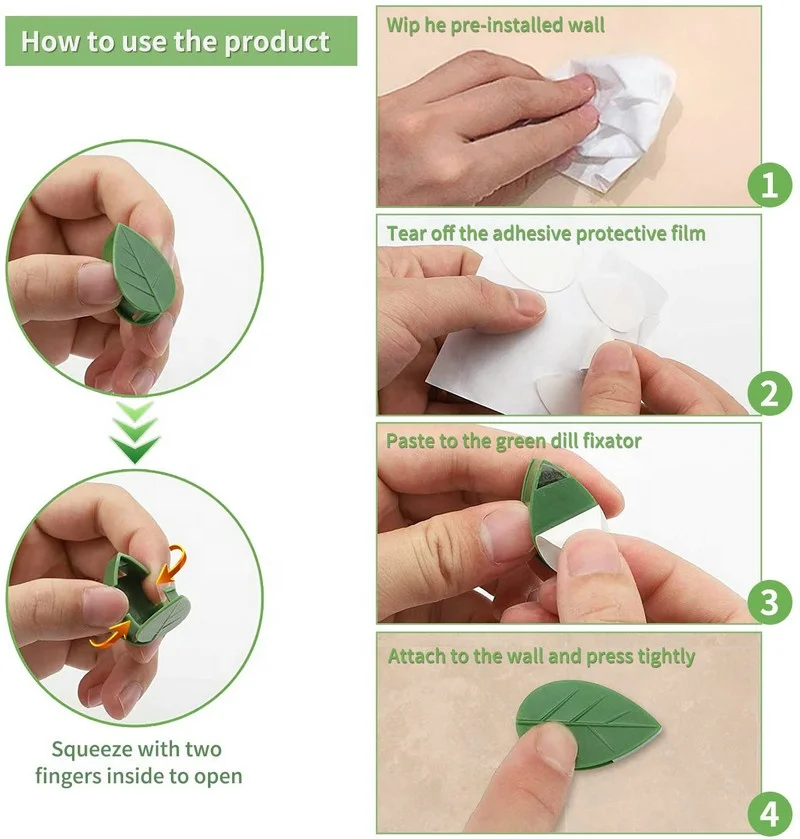 How to use the product

Squeeze with two fingers inside to open

Wip he pre-installed wall

1

Tear off the adhesive protective film

2

Paste to the green dill fixator

3

Attach to the wall and press tightly

4