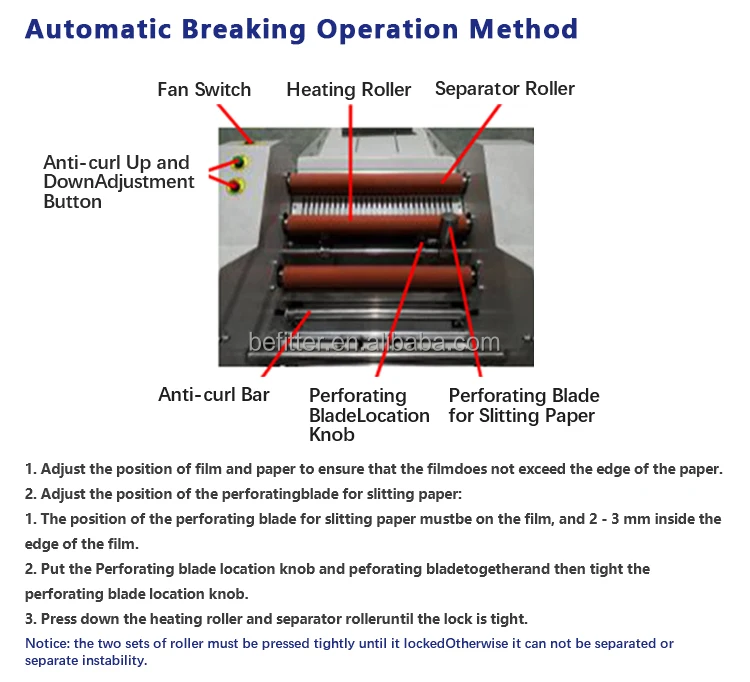 Automatic Breaking Operation Method

Fan Switch

Heating Roller

Separator Roller

Anti-curl Up and DownAdjustment Button

befitter.en.alibaba.com

Anti-curl Bar

Perforating BladeLocation Knob

Perforating Blade for Slitting Paper

1. Adjust the position of film and paper to ensure that the filmdoes not exceed the edge of the paper.

2. Adjust the position of the perforatingblade for slitting paper:

1. The position of the perforating blade for slitting paper mustbe on the film, and 2 - 3 mm inside the edge of the film.

2. Put the Perforating blade location knob and peforating bladetogetherand then tight the perforating blade location knob.

3. Press down the heating roller and separator rolleruntil the lock is tight.

Notice: the two sets of roller must be pressed tightly until it lockedOtherwise it can not be separated or separate instability.