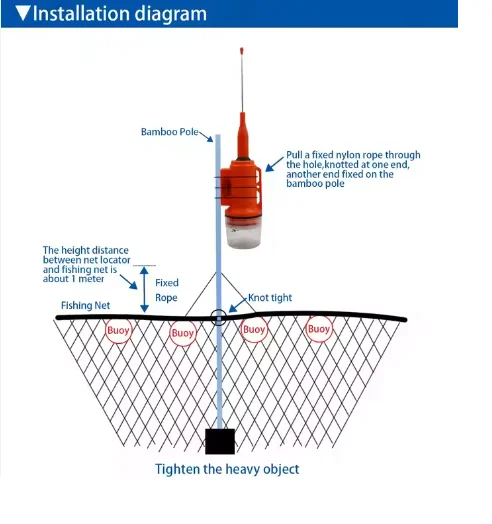 ▼Installation diagram

Bamboo Pole

Pull a fixed nylon rope through the hole,knotted at one end, another end fixed on the bamboo pole

The height distance between net locator and fishing net is about 1 meter

Fixed Rope

Knot tight

Fishing Net

Buoy

Buoy

Buoy

Buoy

Tighten the heavy object