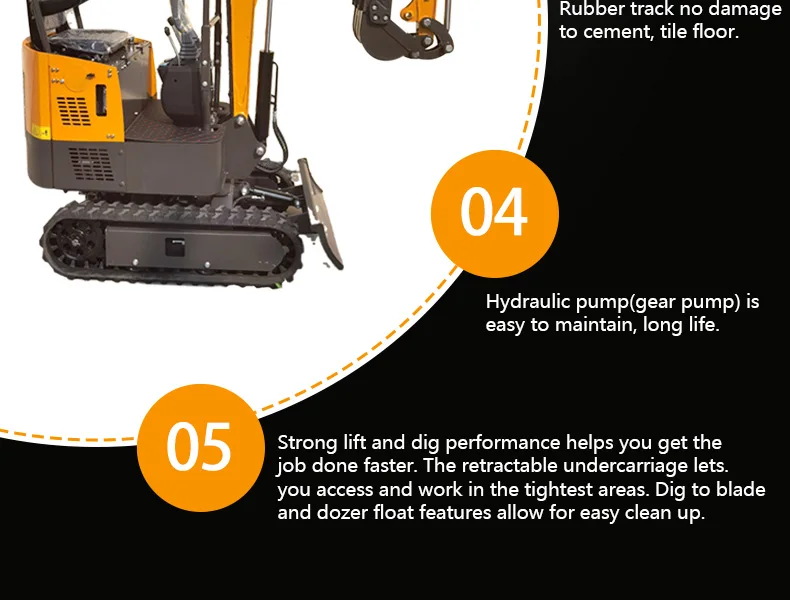 Rubber track no damage to cement, tile floor.

04

Hydraulic pump(gear pump) is easy to maintain, long life.

05

Strong lift and dig performance helps you get the job done faster. The retractable undercarriage lets. you access and work in the tightest areas. Dig to blade and dozer float features allow for easy clean up.