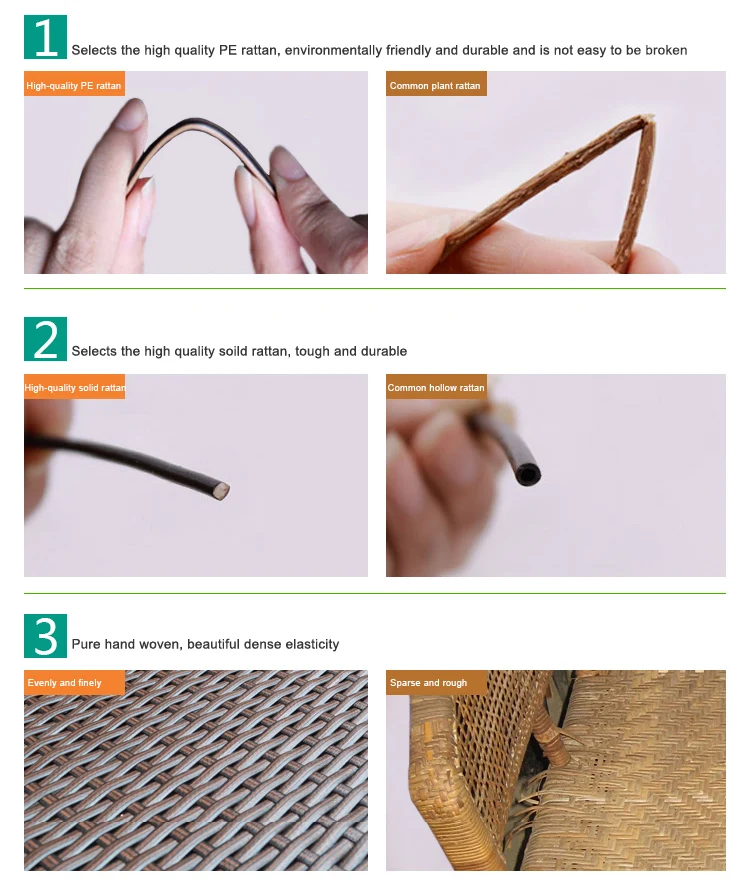 1 Selects the high quality PE rattan, environmentally friendly and durable and is not easy to be broken

High-quality PE rattan

Common plant rattan

2 Selects the high quality soild rattan, tough and durable

High-quality solid rattan

Common hollow rattan

3 Pure hand woven, beautiful dense elasticity

Evenly and finely

Sparse and rough