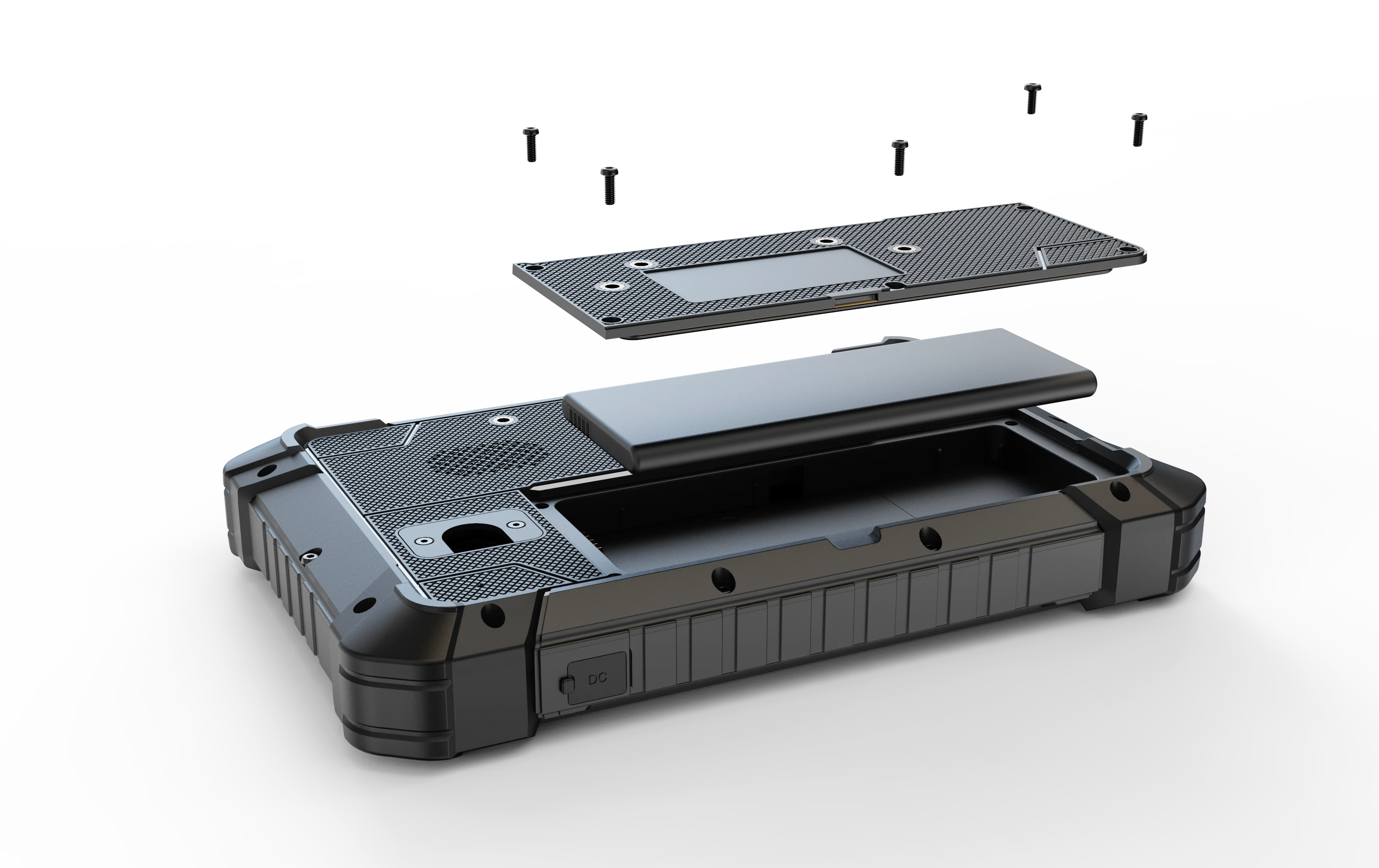 DC