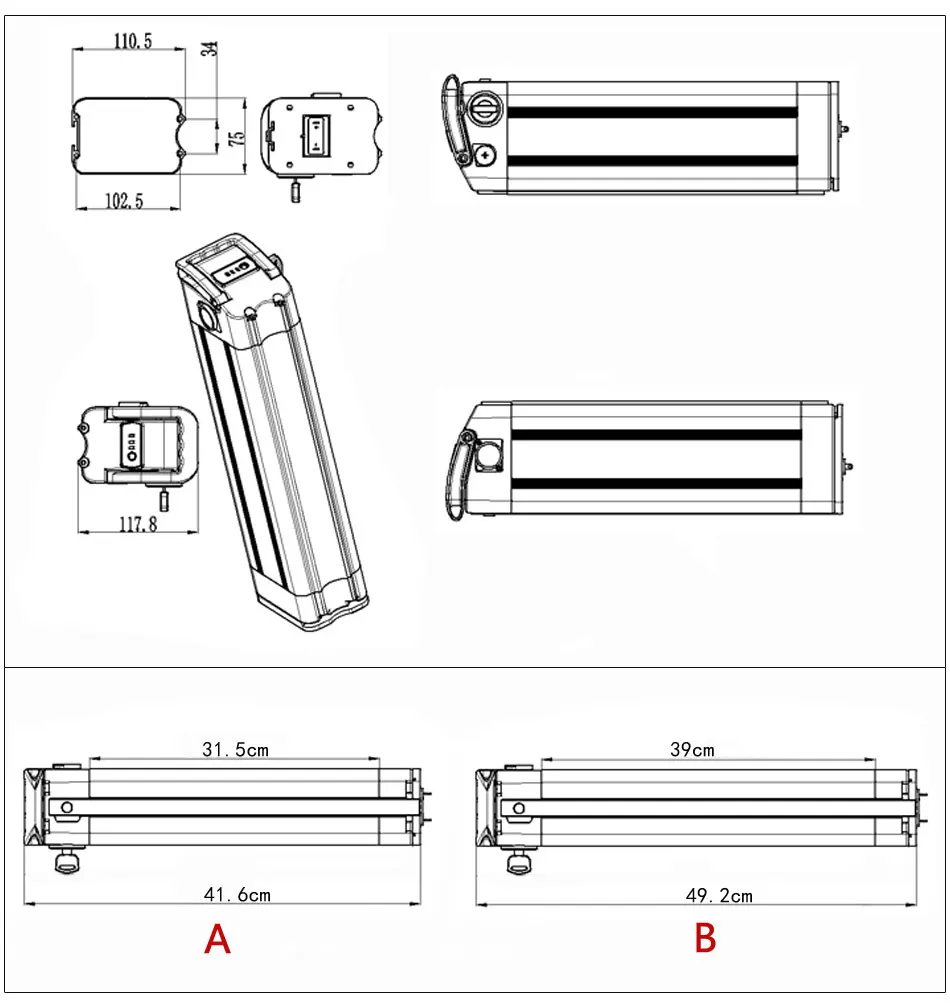 110.5
34
75
102.5
117.8
31.5cm
41.6cm
A
39cm
49.2cm
B