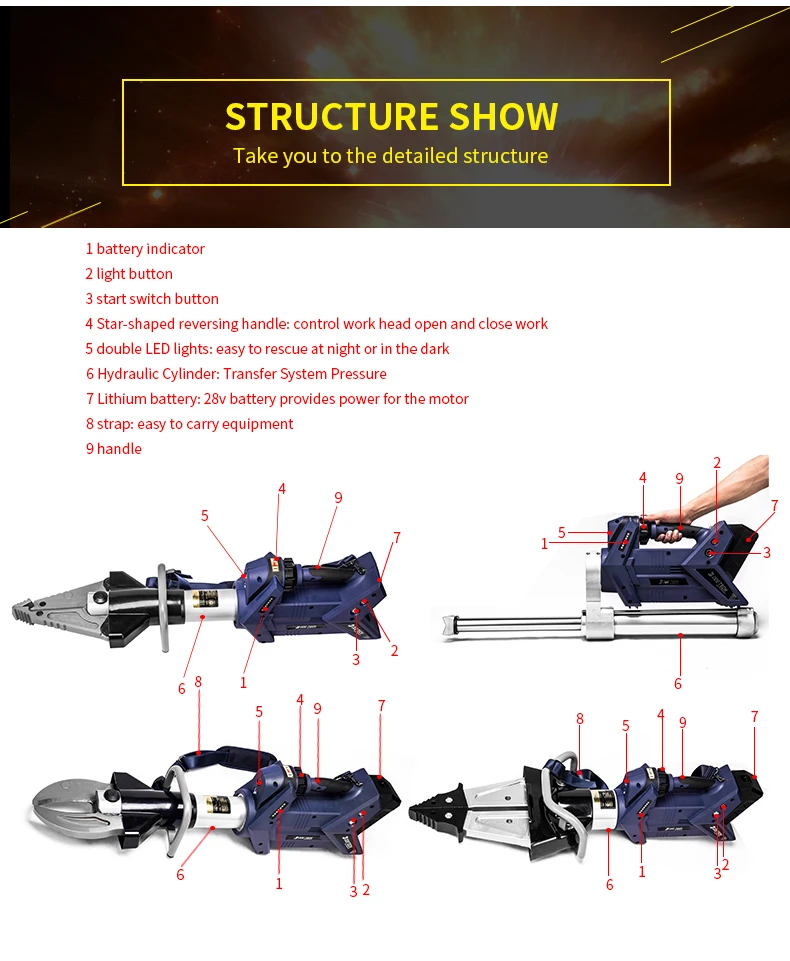 STRUCTURE SHOW
Take you to the detailed structure

1 battery indicator
2 light button
3 start switch button
4 Star-shaped reversing handle: control work head open and close work
5 double LED lights: easy to rescue at night or in the dark
6 Hydraulic Cylinder: Transfer System Pressure
7 Lithium battery: 28v battery provides power for the motor
8 strap: easy to carry equipment
9 handle

4
9
5
7
6
1
3
2

4
9
2
7
5
1
3
6

8
5
4
9
7
6
1
3
2

8
5
4
9
7
6
1
3
2