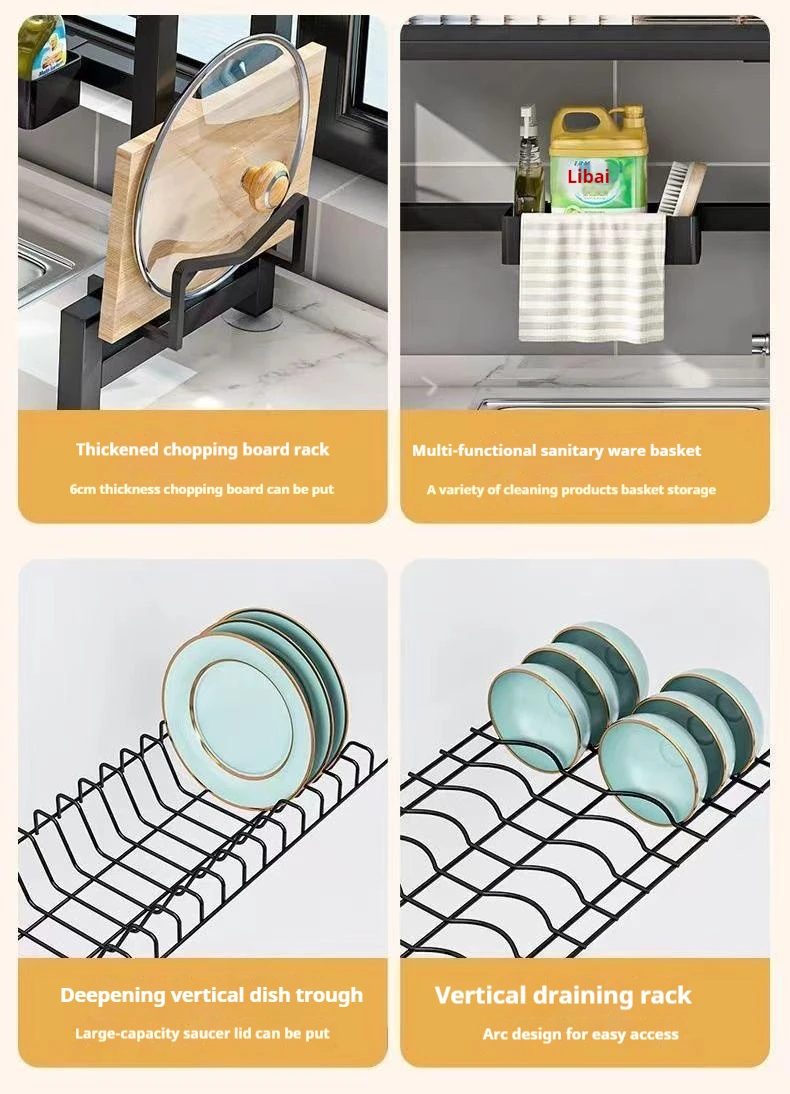 Libai

Thickened chopping board rack

6cm thickness chopping board can be put

Multi-functional sanitary ware basket

A variety of cleaning products basket storage

Deepening vertical dish trough

Large-capacity saucer lid can be put

Vertical draining rack

Arc design for easy access