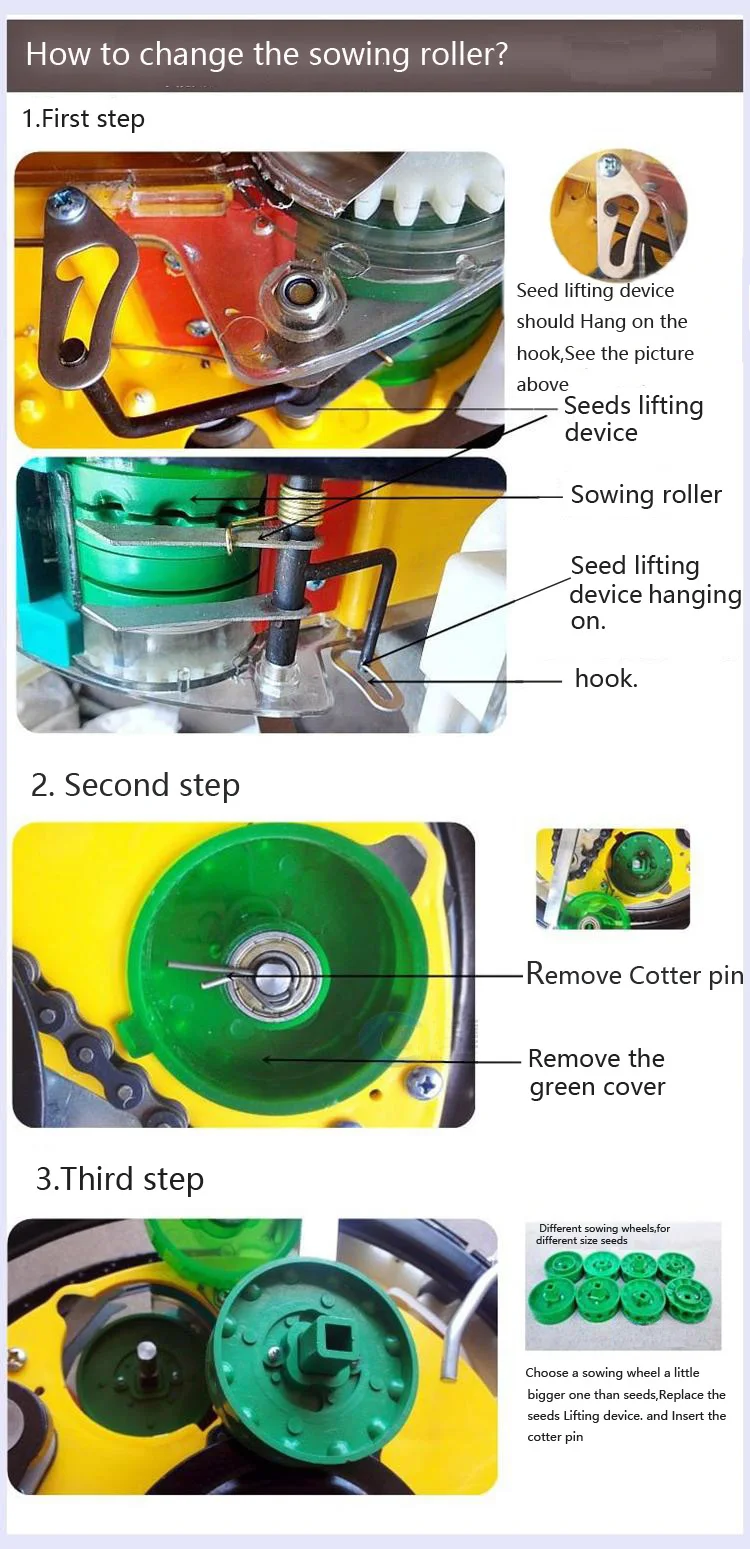 How to change the sowing roller?

1.First step

Seed lifting device should Hang on the hook,See the picture above

Seeds lifting device

Sowing roller

Seed lifting device hanging on.

hook.

2. Second step

Remove Cotter pin

Remove the green cover

3.Third step

Different sowing wheels,for different size seeds

Choose a sowing wheel a little bigger one than seeds,Replace the seeds Lifting device. and Insert the cotter pin